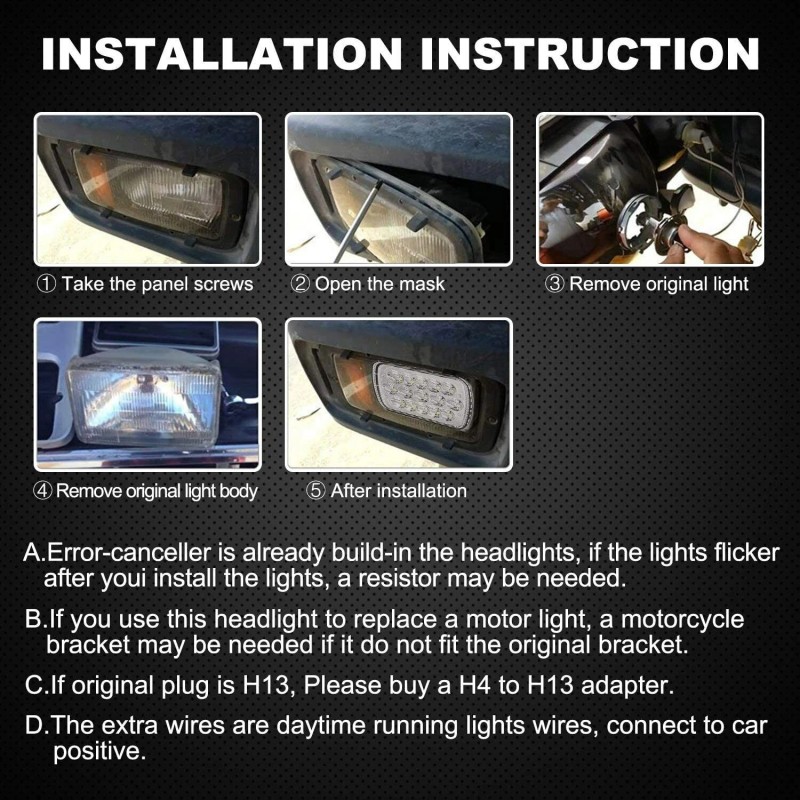 INSTALLATION INSTRUCTION

① Take the panel screws

② Open the mask

③ Remove original light

④ Remove original light body

⑤ After installation

A.Error-canceller is already build-in the headlights, if the lights flicker after youi install the lights, a resistor may be needed.

B.If you use this headlight to replace a motor light, a motorcycle bracket may be needed if it do not fit the original bracket.

C.If original plug is H13, Please buy a H4 to H13 adapter.

D.The extra wires are daytime running lights wires, connect to car positive.