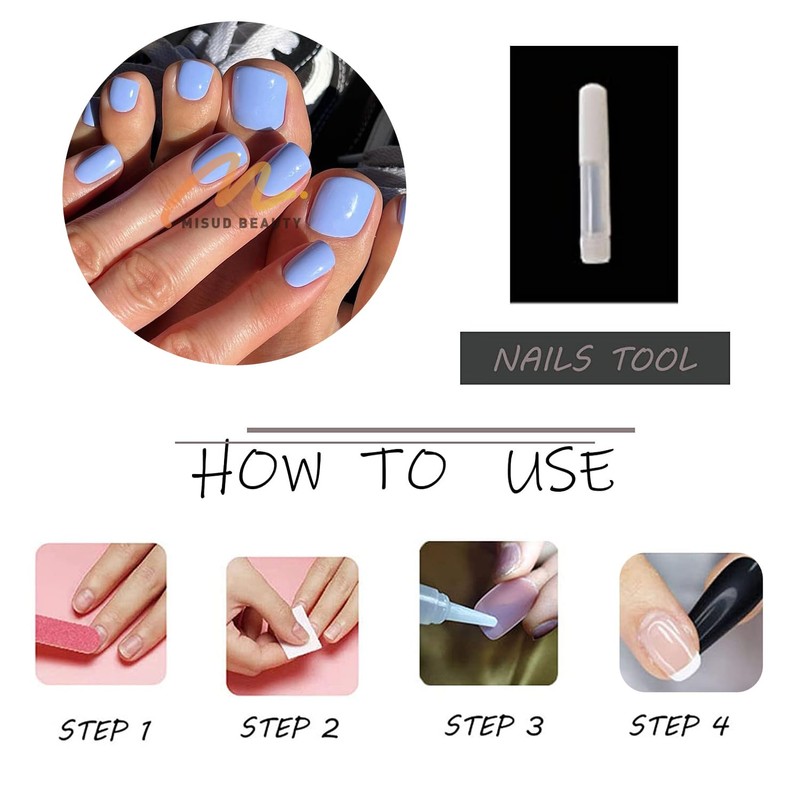 MISUD BEAUTY

NAILS TOOL

HOW TO USE

STEP 1

STEP 2

STEP 3

STEP 4