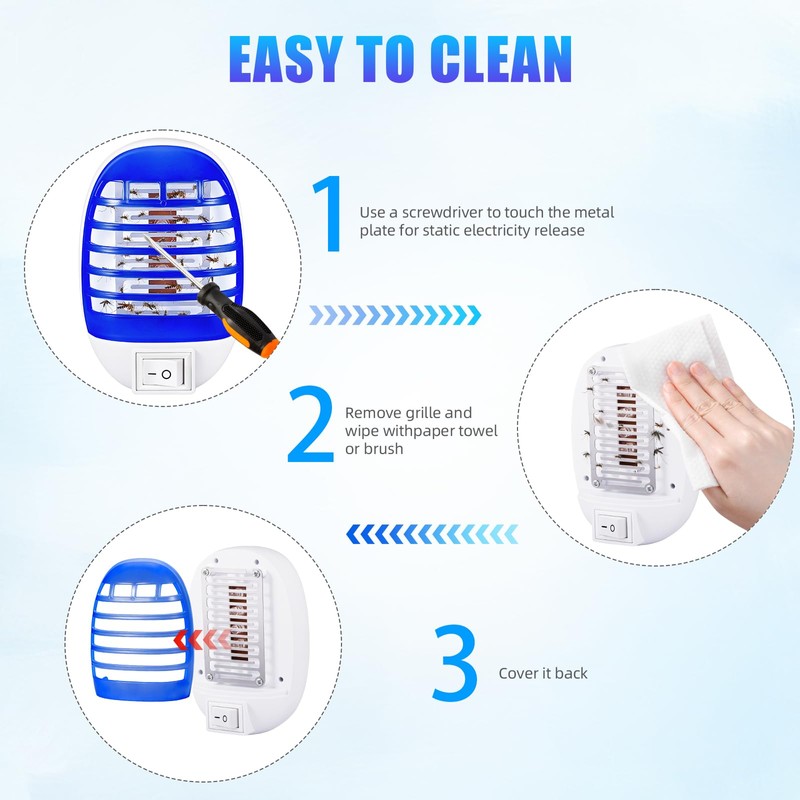 EASY TO CLEAN

1 Use a screwdriver to touch the metal plate for static electricity release

2 Remove grille and wipe withpaper towel or brush

3 Cover it back