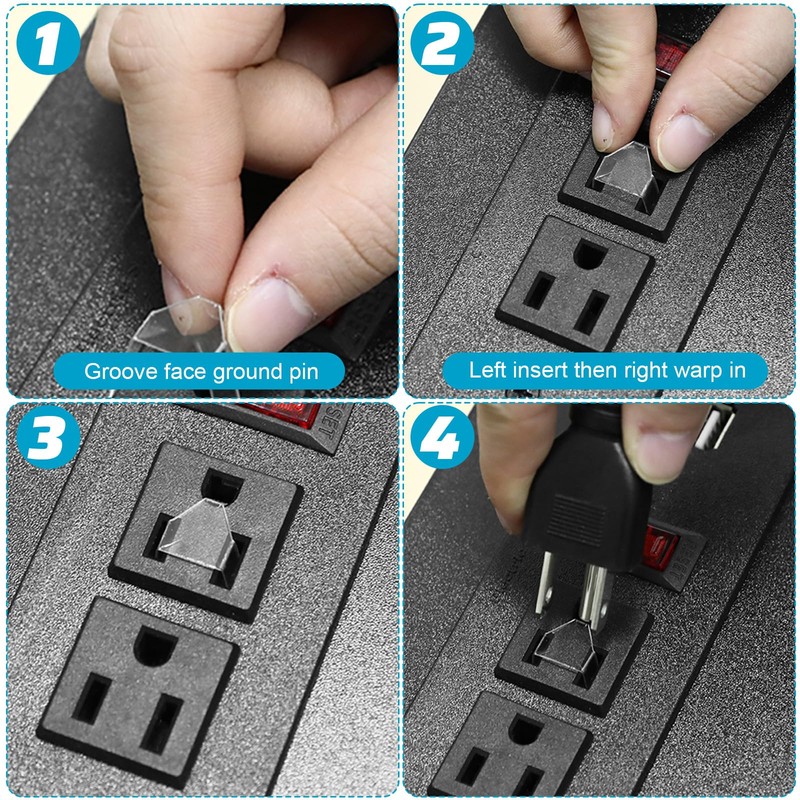 1
Groove face ground pin

2
Left insert then right warp in

3
SET

4