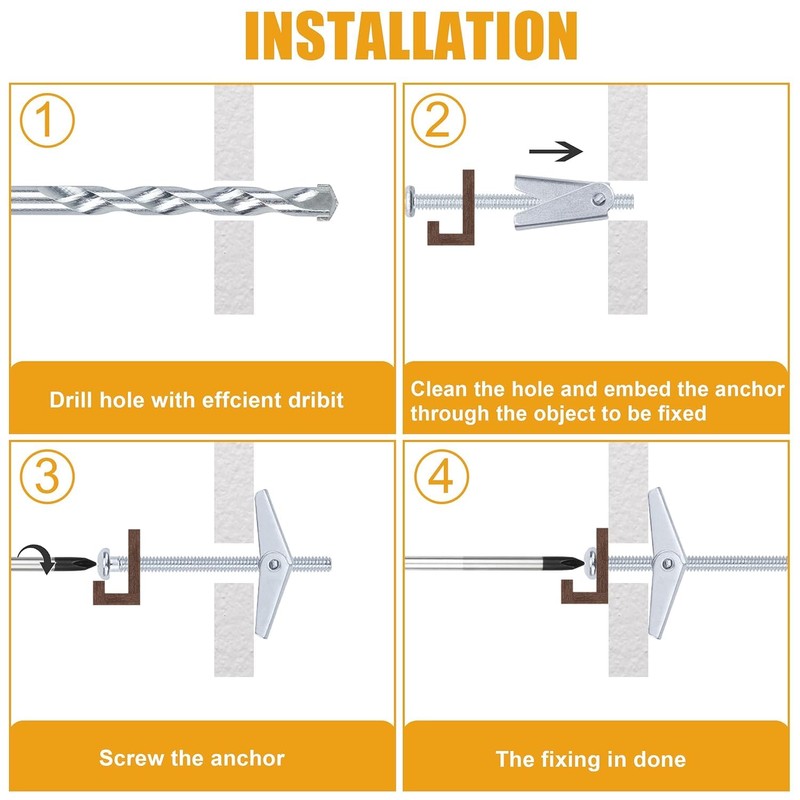 INSTALLATION

1

Drill hole with effcient dribit

2

Clean the hole and embed the anchor through the object to be fixed

3

Screw the anchor

4

The fixing in done