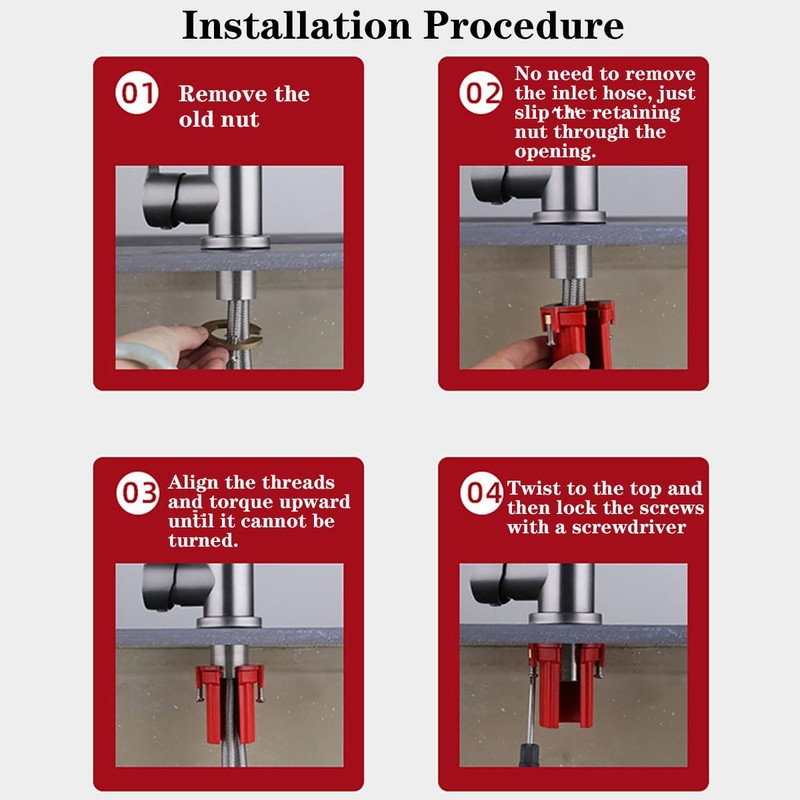 Installation Procedure

01 Remove the old nut

02 No need to remove the inlet hose, just slip the retaining nut through the opening.

03 Align the threads and torque upward until it cannot be turned.

04 Twist to the top and then lock the screws with a screwdriver