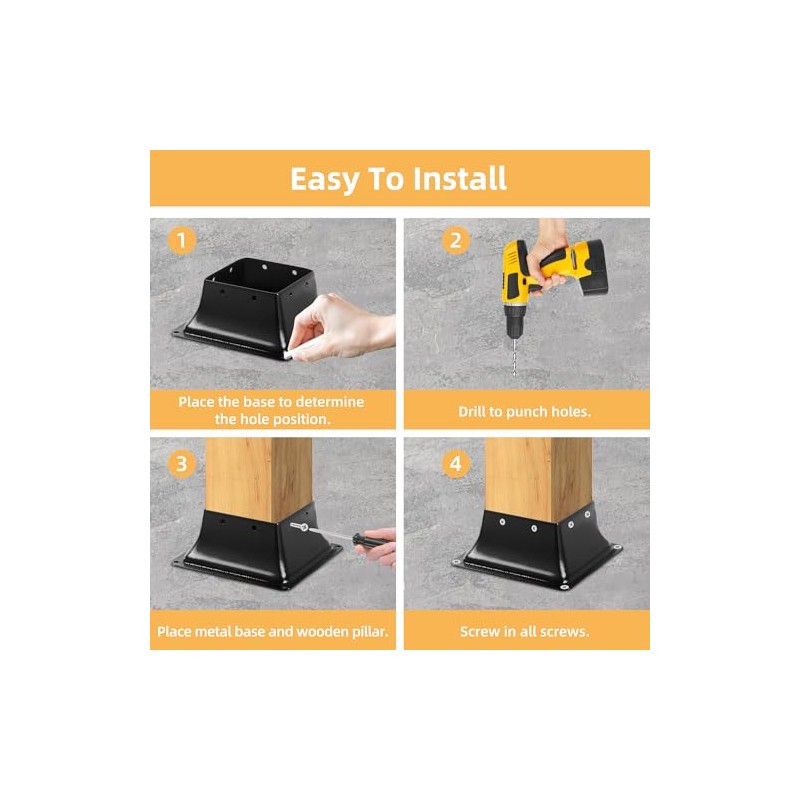 Easy To Install

1

Place the base to determine the hole position.

2

Drill to punch holes.

3

Place metal base and wooden pillar.

4

Screw in all screws.