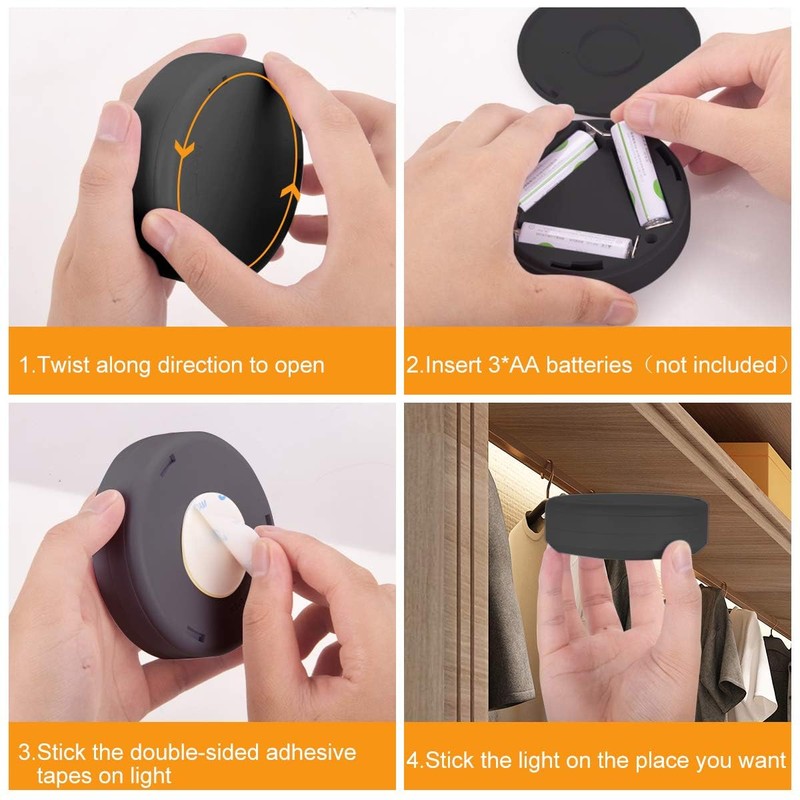 1.Twist along direction to open

2.Insert 3*AA batteries（not included）

3.Stick the double-sided adhesive tapes on light

4.Stick the light on the place you want