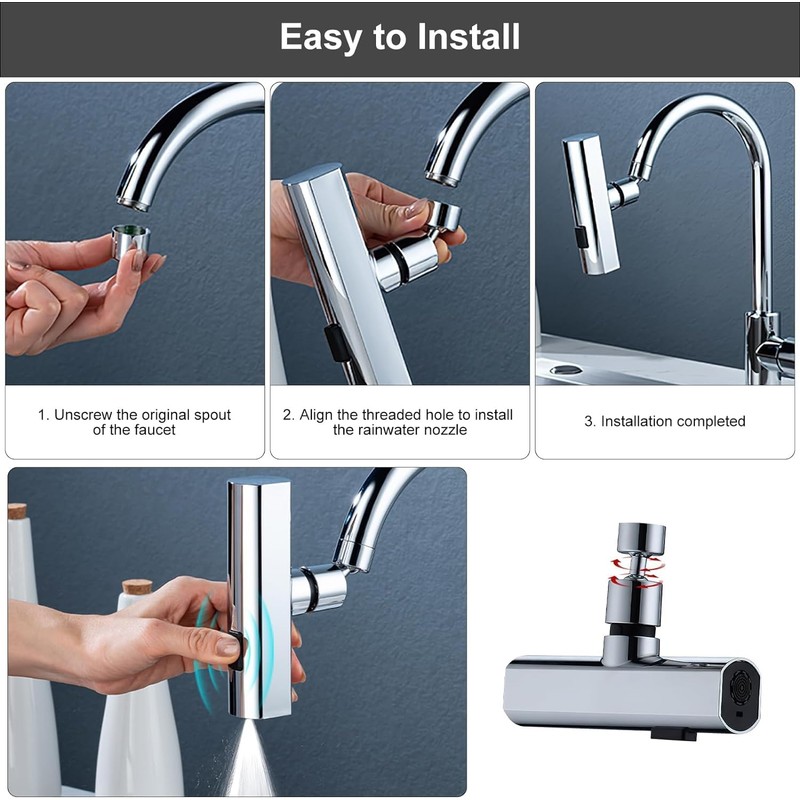 Easy to Install

1. Unscrew the original spout of the faucet

2. Align the threaded hole to install the rainwater nozzle

3. Installation completed