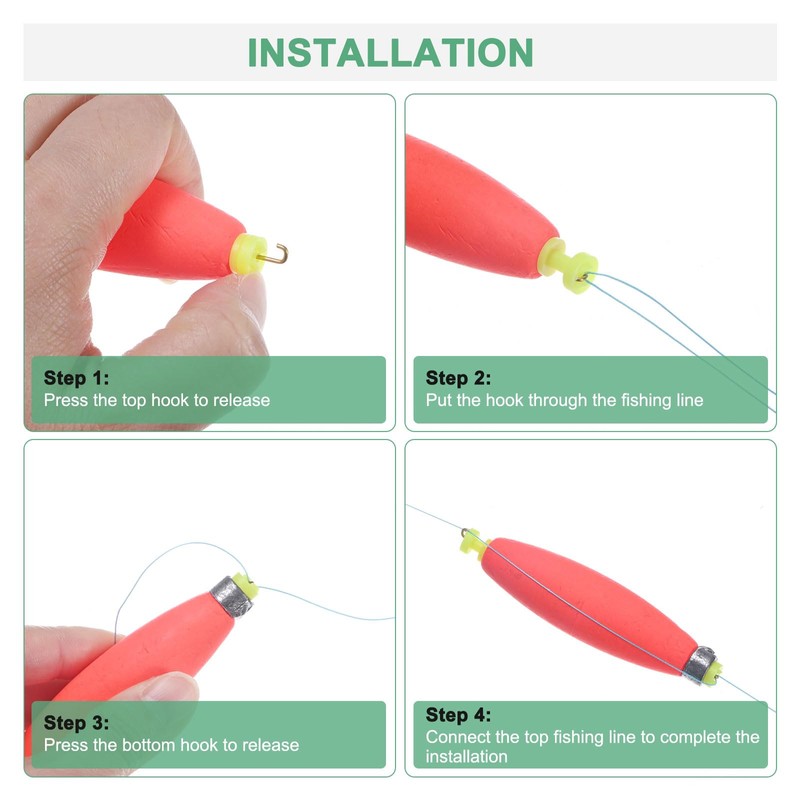 INSTALLATION

Step 1:
Press the top hook to release

Step 2:
Put the hook through the fishing line

Step 3:
Press the bottom hook to release

Step 4:
Connect the top fishing line to complete the installation