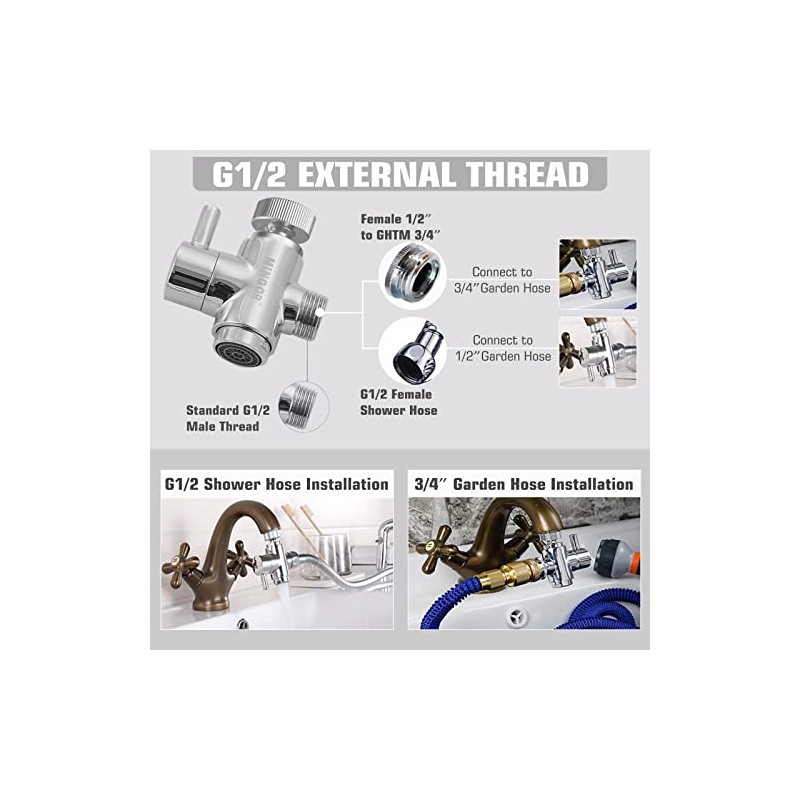 G1/2 EXTERNAL THREAD

MINGOR

Female 1/2″ to GHTM 3/4″

Connect to 3/4″Garden Hose

Connect to 1/2″Garden Hose

G1/2 Female Shower Hose

Standard G1/2 Male Thread

G1/2 Shower Hose Installation

3/4″ Garden Hose Installation