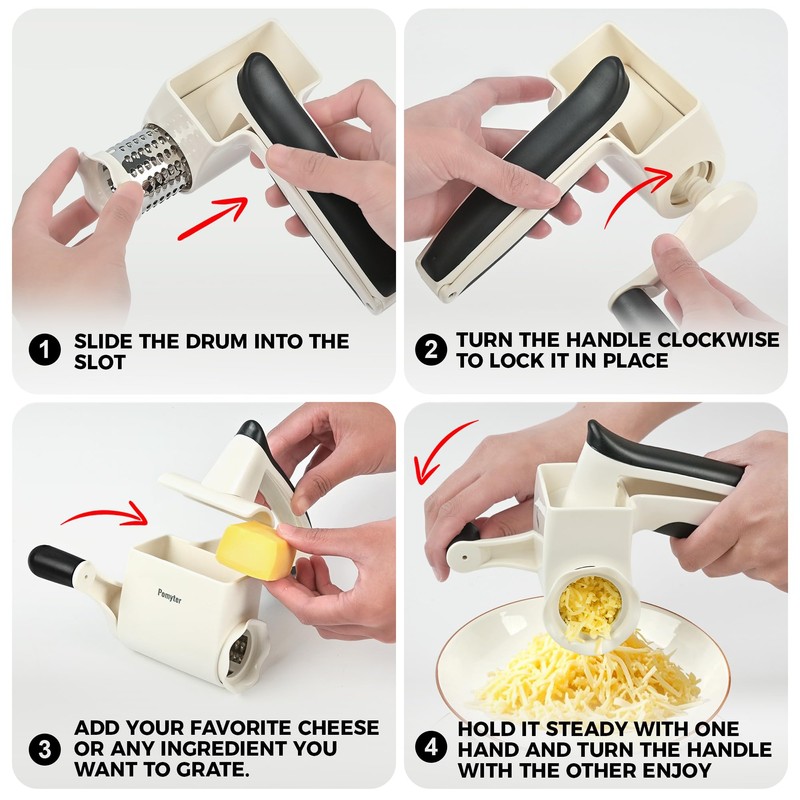 1 SLIDE THE DRUM INTO THE SLOT

2 TURN THE HANDLE CLOCKWISE TO LOCK IT IN PLACE

Pomyter

3 ADD YOUR FAVORITE CHEESE OR ANY INGREDIENT YOU WANT TO GRATE.

4 HOLD IT STEADY WITH ONE HAND AND TURN THE HANDLE WITH THE OTHER ENJOY