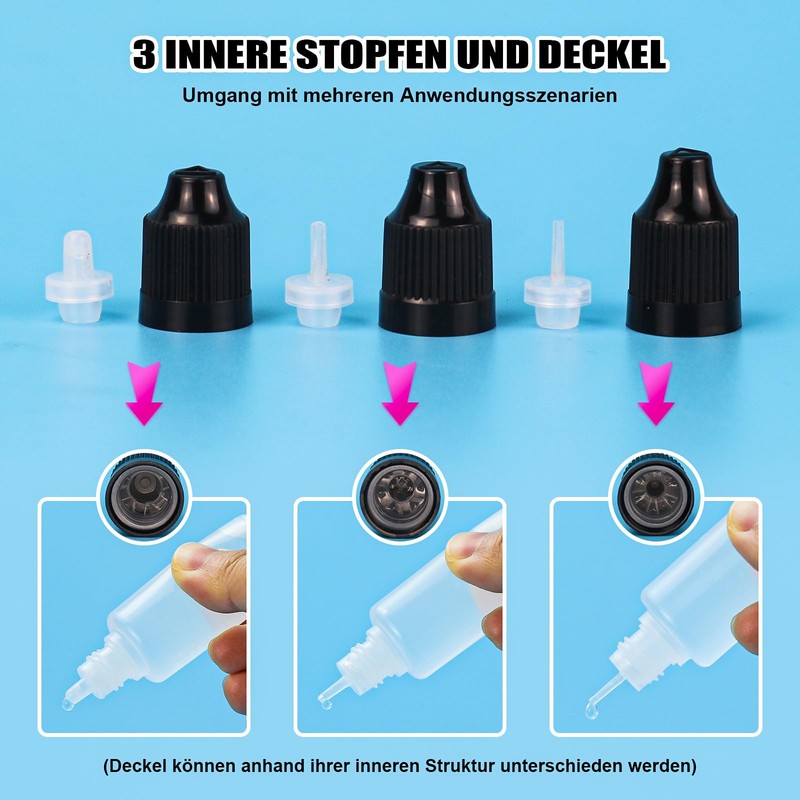 3 INNERE STOPFEN UND DECKEL
Umgang mit mehreren Anwendungsszenarien

(Deckel können anhand ihrer inneren Struktur unterschieden werden)