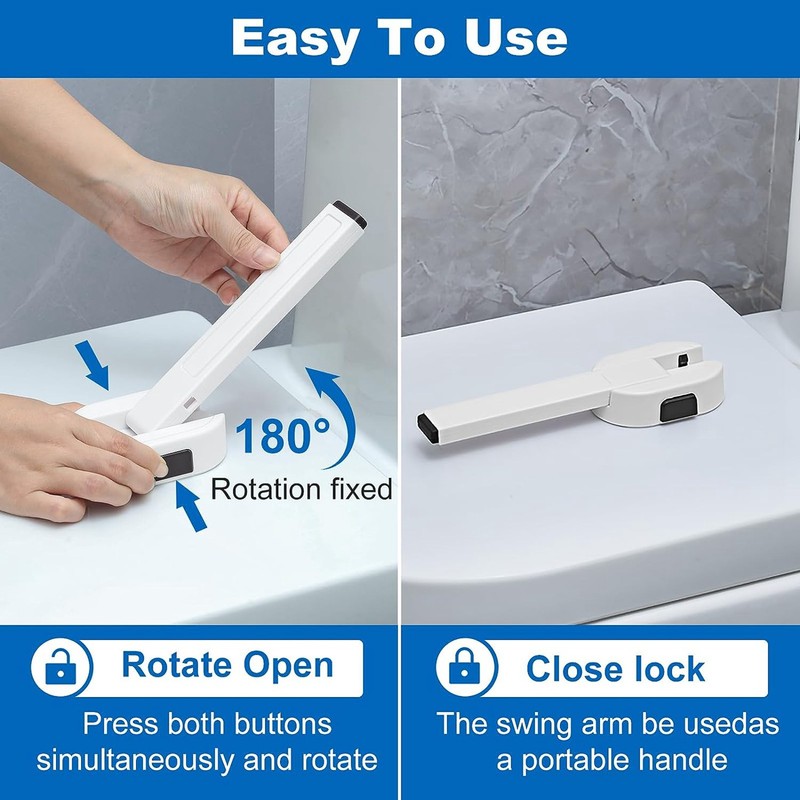 Easy To Use

180°
Rotation fixed

Rotate Open

Press both buttons simultaneously and rotate

Close lock

The swing arm be usedas a portable handle