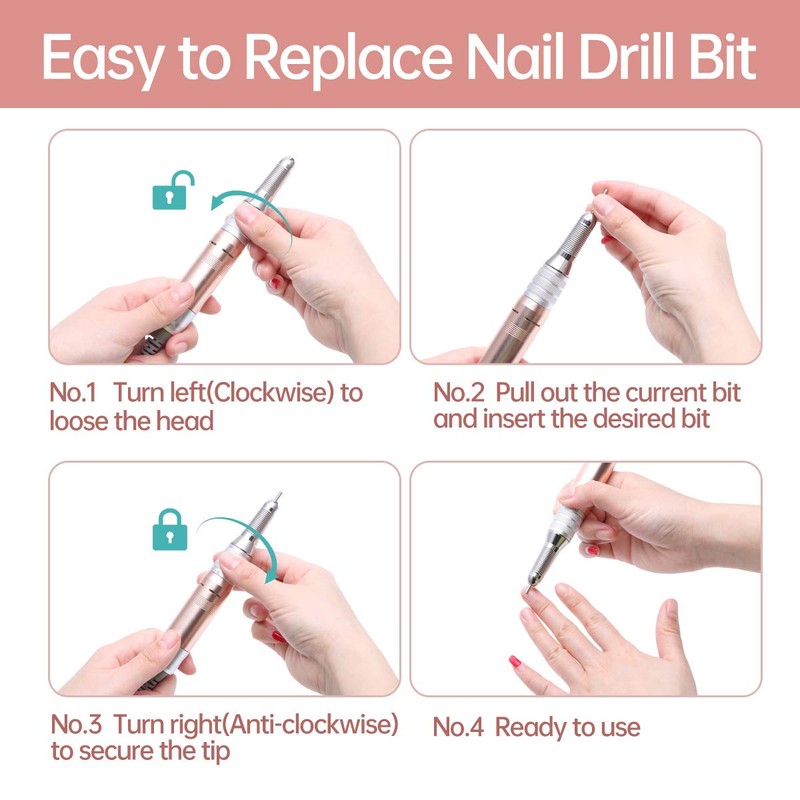 Easy to Replace Nail Drill Bit

No.1 Turn left(Clockwise) to loose the head

No.2 Pull out the current bit and insert the desired bit

No.3 Turn right(Anti-clockwise) to secure the tip

No.4 Ready to use