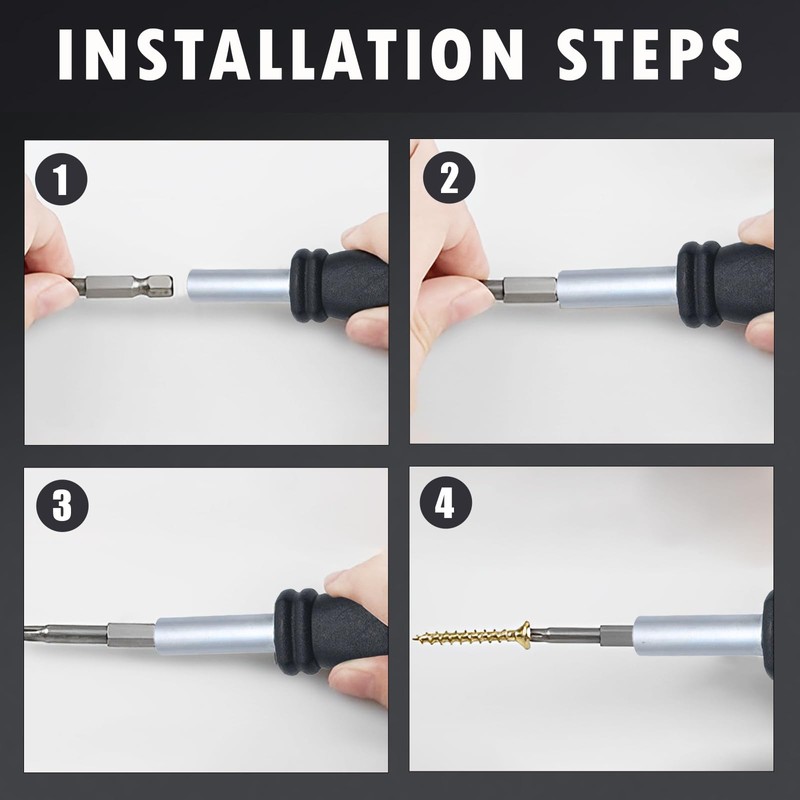 INSTALLATION STEPS

1

2

3

4