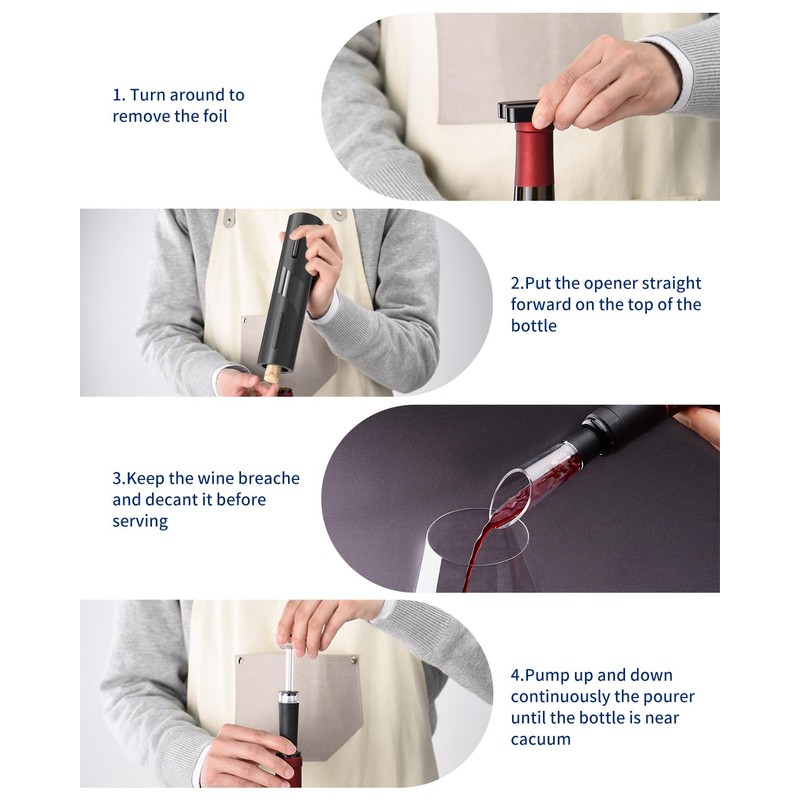 1. Turn around to remove the foil

2.Put the opener straight forward on the top of the bottle

3.Keep the wine breache and decant it before serving

4.Pump up and down continuously the pourer until the bottle is near cacuum