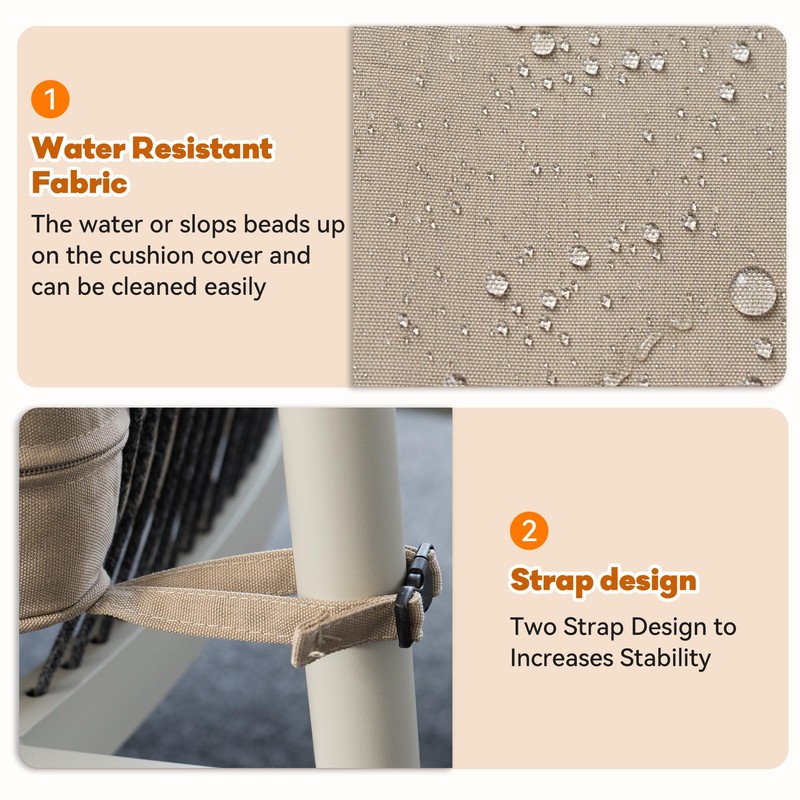 1

Water Resistant Fabric

The water or slops beads up on the cushion cover and can be cleaned easily

2

Strap design

Two Strap Design to Increases Stability