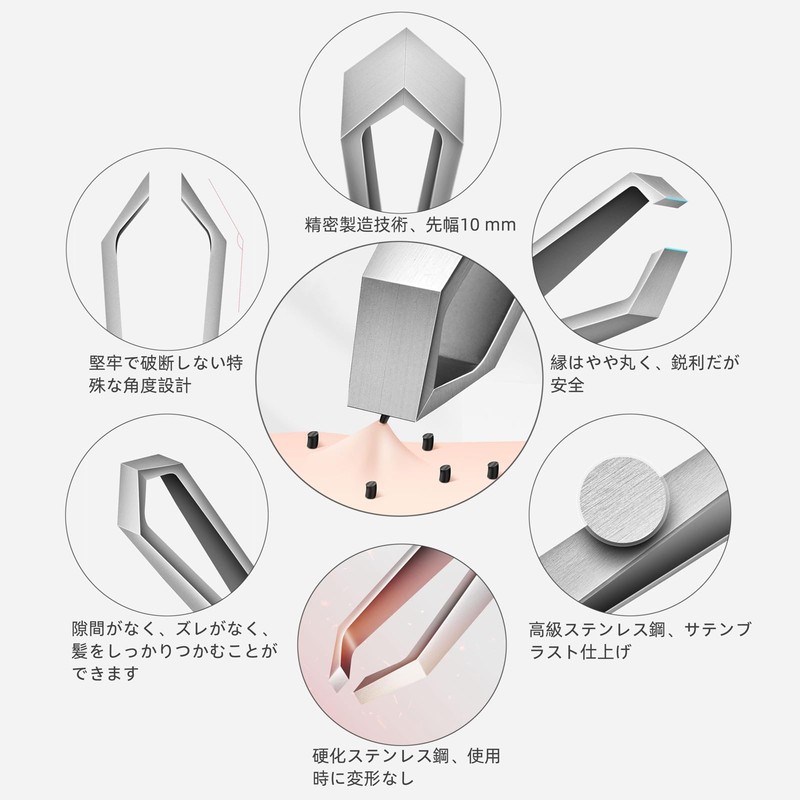 精密製造技術、先幅10 mm

堅牢で破断しない特殊な角度設計

縁はやや丸く、鋭利だが安全

隙間がなく、ズレがなく、髪をしっかりつかむことができます

高級ステンレス鋼、サテンブラスト仕上げ

硬化ステンレス鋼、使用時に変形なし