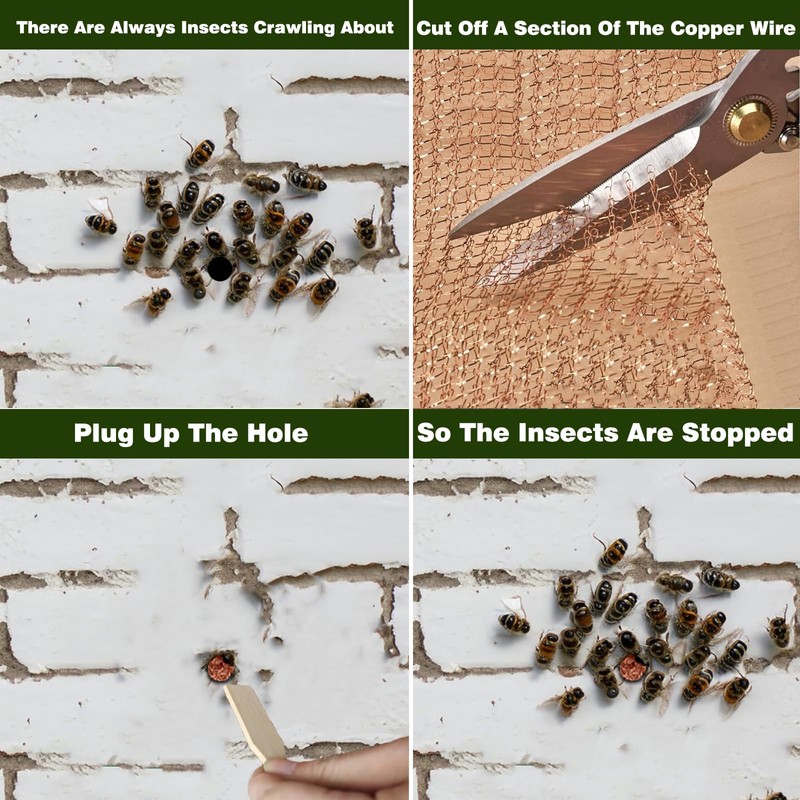 There Are Always Insects Crawling About

Cut Off A Section Of The Copper Wire

Plug Up The Hole

So The Insects Are Stopped