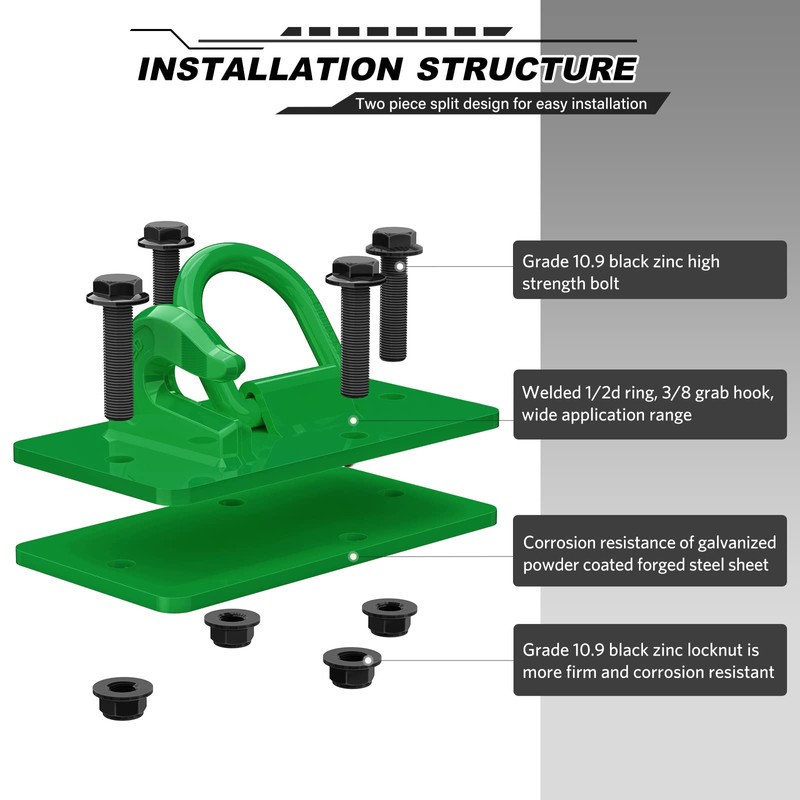 INSTALLATION STRUCTURE

Two piece split design for easy installation

Grade 10.9 black zinc high strength bolt

Welded 1/2d ring, 3/8 grab hook, wide application range

Corrosion resistance of galvanized powder coated forged steel sheet

Grade 10.9 black zinc locknut is more firm and corrosion resistant