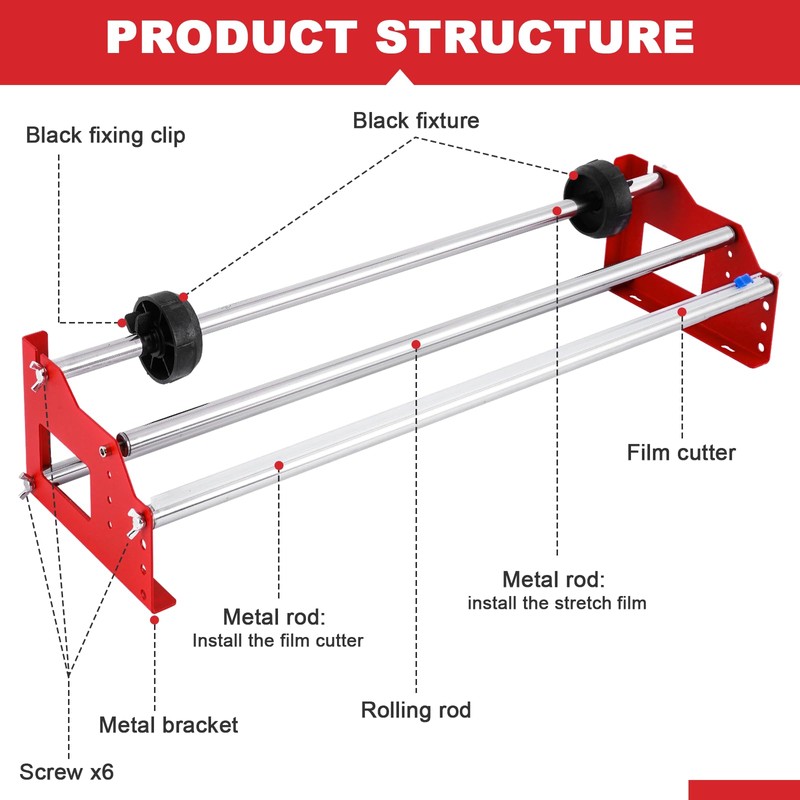 PRODUCT STRUCTURE

Black fixing clip

Black fixture

Film cutter

Metal rod:
install the stretch film

Metal rod:
Install the film cutter

Rolling rod

Metal bracket

Screw x6