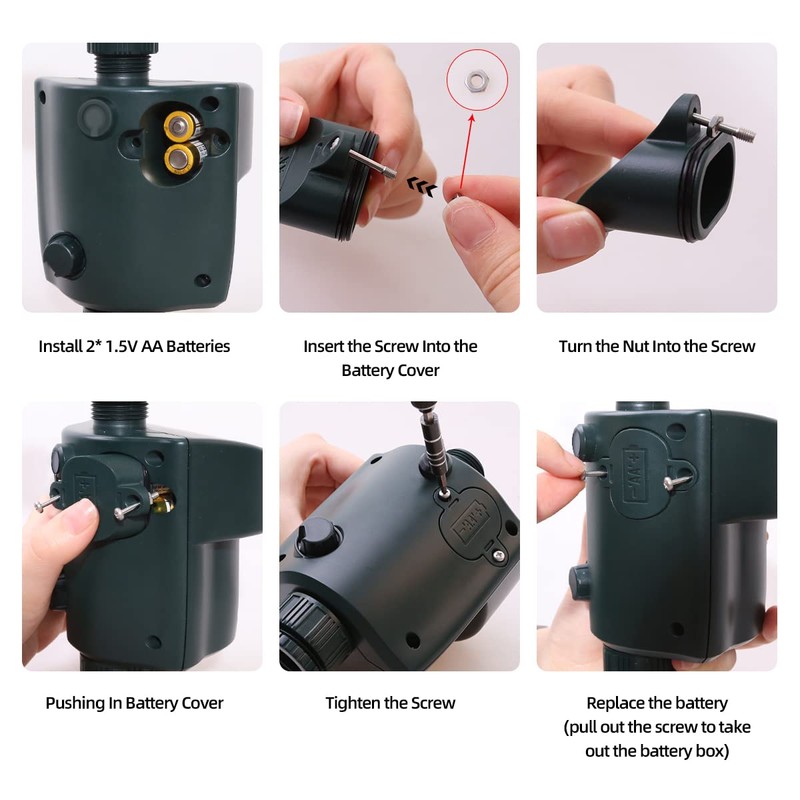 Install 2* 1.5V AA Batteries

Insert the Screw Into the Battery Cover

Turn the Nut Into the Screw

Pushing In Battery Cover

Tighten the Screw

Replace the battery (pull out the screw to take out the battery box)