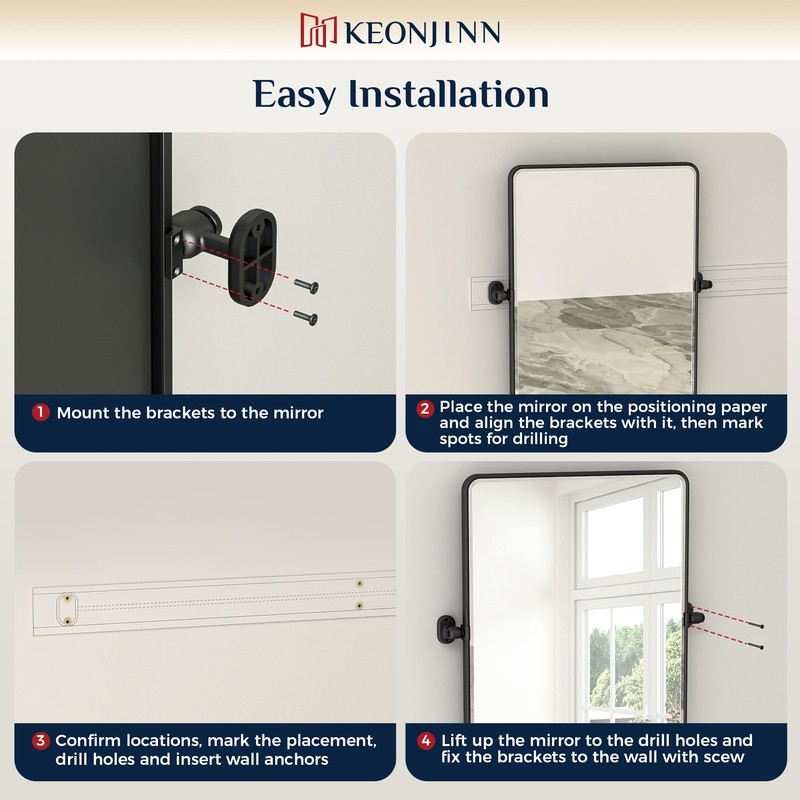 KEONJINN

Easy Installation

1 Mount the brackets to the mirror

2 Place the mirror on the positioning paper and align the brackets with it, then mark spots for drilling

3 Confirm locations, mark the placement, drill holes and insert wall anchors

4 Lift up the mirror to the drill holes and fix the brackets to the wall with scew