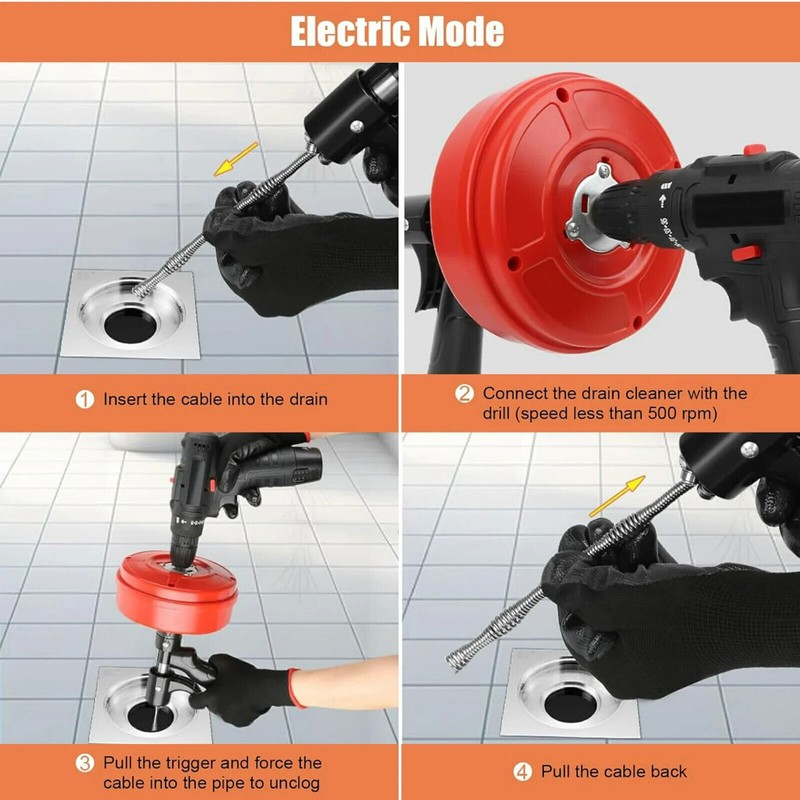 Electric Mode

1 Insert the cable into the drain

2 Connect the drain cleaner with the drill (speed less than 500 rpm)

3 Pull the trigger and force the cable into the pipe to unclog

4 Pull the cable back