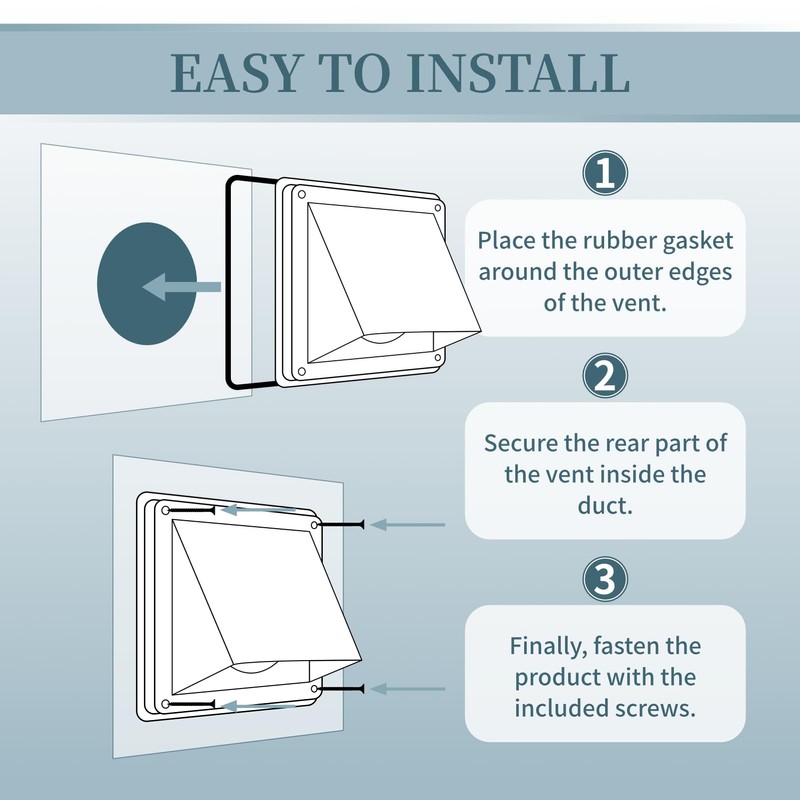 EASY TO INSTALL

1

Place the rubber gasket around the outer edges of the vent.

2

Secure the rear part of the vent inside the duct.

3

Finally, fasten the product with the included screws.