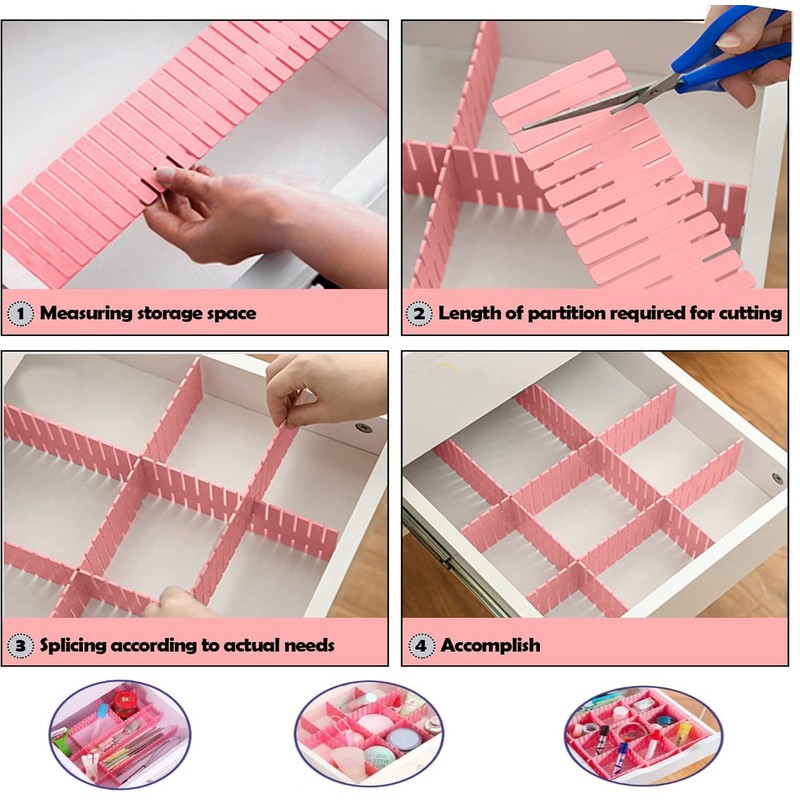 1 Measuring storage space

2 Length of partition required for cutting

3 Splicing according to actual needs

4 Accomplish