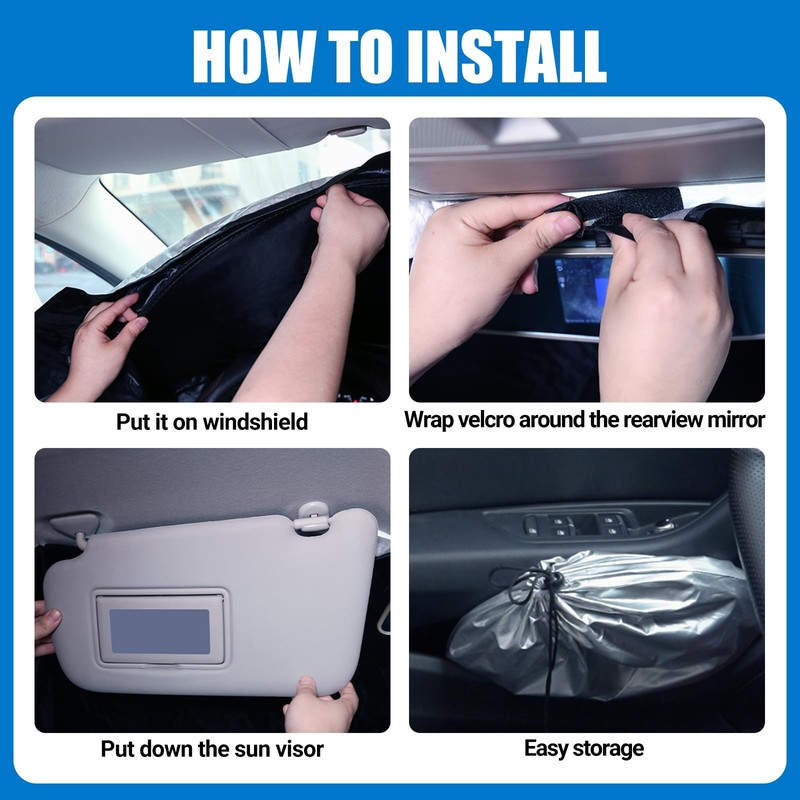 HOW TO INSTALL

Put it on windshield

Wrap velcro around the rearview mirror

Put down the sun visor

Easy storage