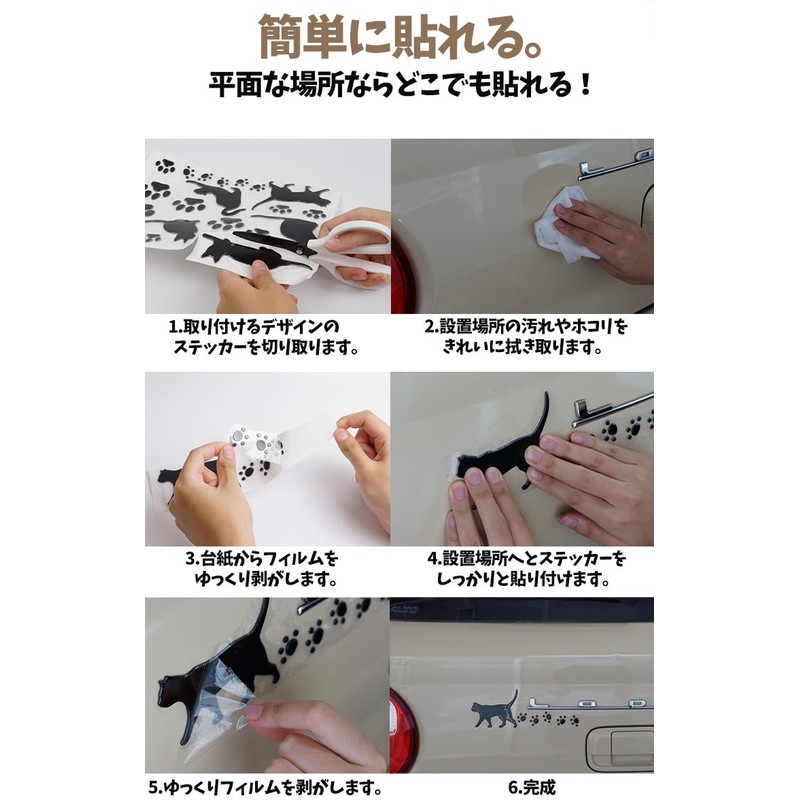 簡単に貼れる。
平面な場所ならどこでも貼れる！

1.取り付けるデザインのステッカーを切り取ります。

2.設置場所の汚れやホコリをきれいに拭き取ります。

3.台紙からフィルムをゆっくり剥がします。

4.設置場所へとステッカーをしっかりと貼り付けます。

5.ゆっくりフィルムを剥がします。

6.完成