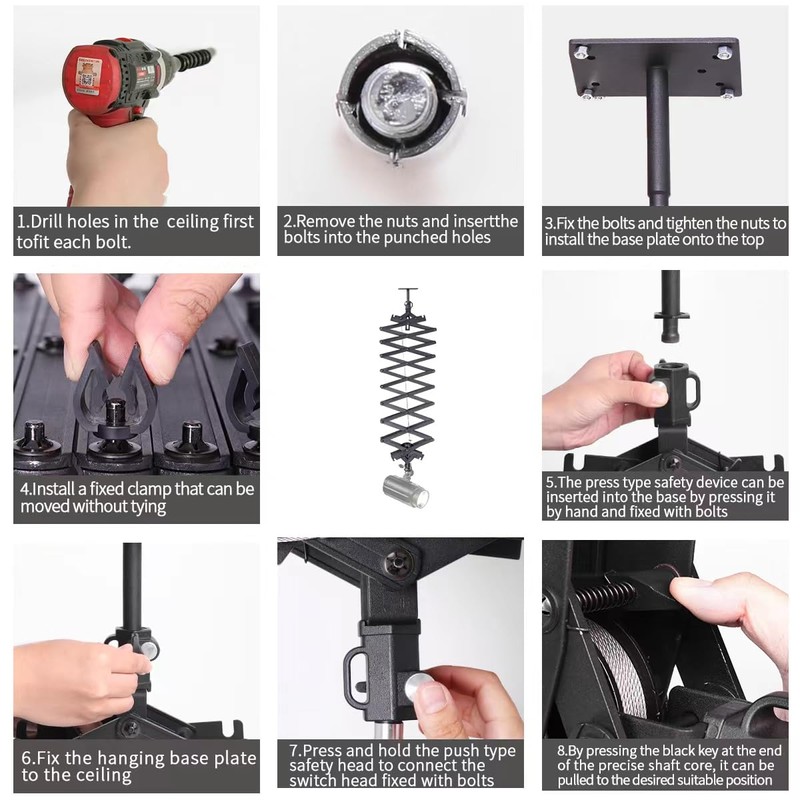 1.Drill holes in the ceiling first tofit each bolt.

2.Remove the nuts and insertthe bolts into the punched holes

3.Fix the bolts and tighten the nuts to install the base plate onto the top

4.Install a fixed clamp that can be moved without tying

5.The press type safety device can be inserted into the base by pressing it by hand and fixed with bolts

6.Fix the hanging base plate to the ceiling

7.Press and hold the push type safety head to connect the switch head fixed with bolts

8.By pressing the black key at the end of the precise shaft core, it can be pulled to the desired suitable position