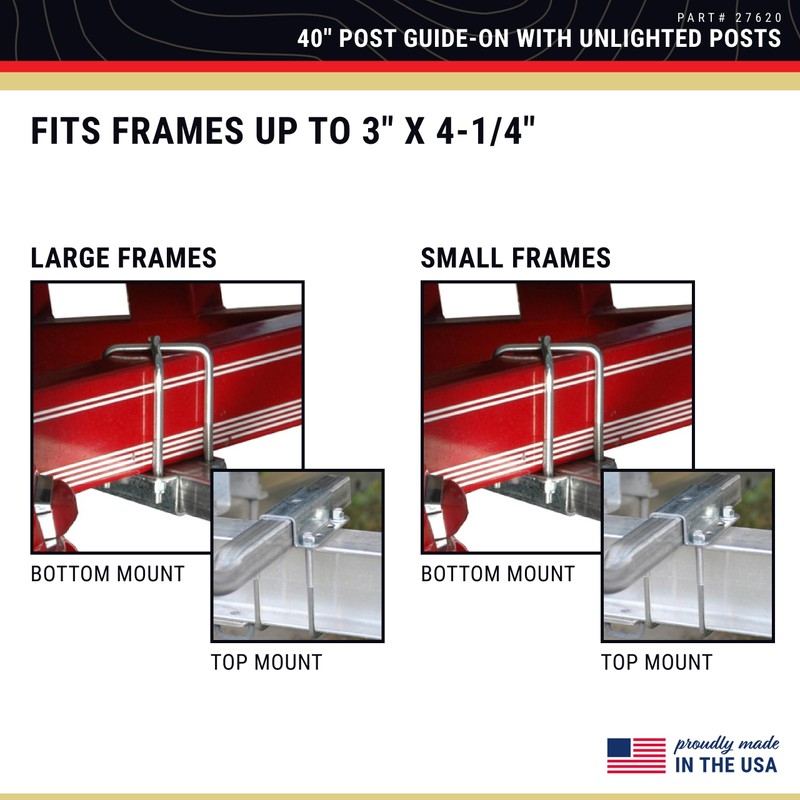 PART# 27620
40" POST GUIDE-ON WITH UNLIGHTED POSTS

FITS FRAMES UP TO 3" X 4-1/4"

LARGE FRAMES

BOTTOM MOUNT

TOP MOUNT

SMALL FRAMES

BOTTOM MOUNT

TOP MOUNT

proudly made
IN THE USA