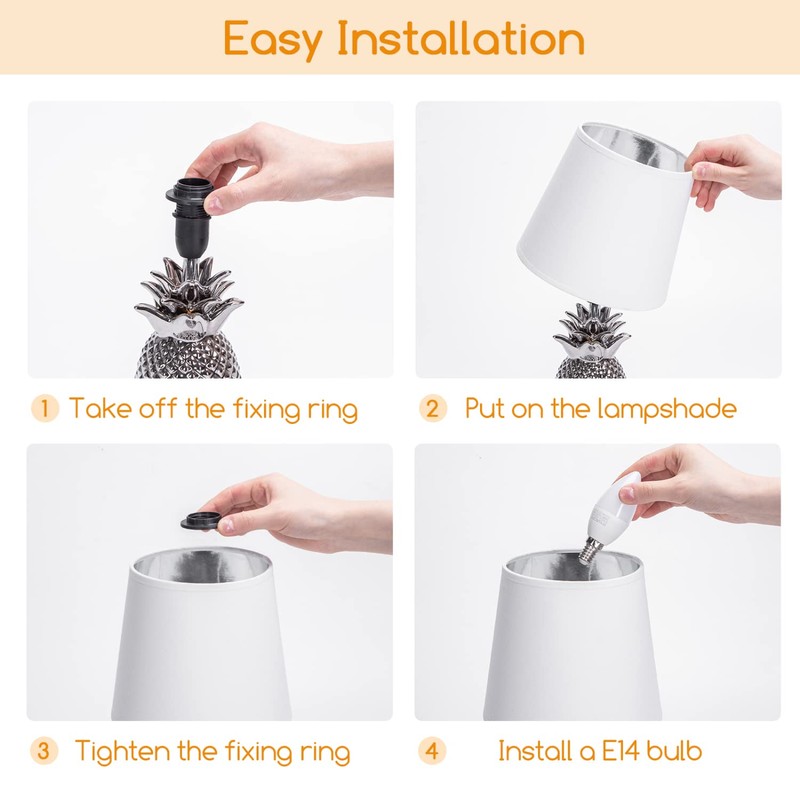 Easy Installation

1 Take off the fixing ring

2 Put on the lampshade

3 Tighten the fixing ring

4 Install a E14 bulb