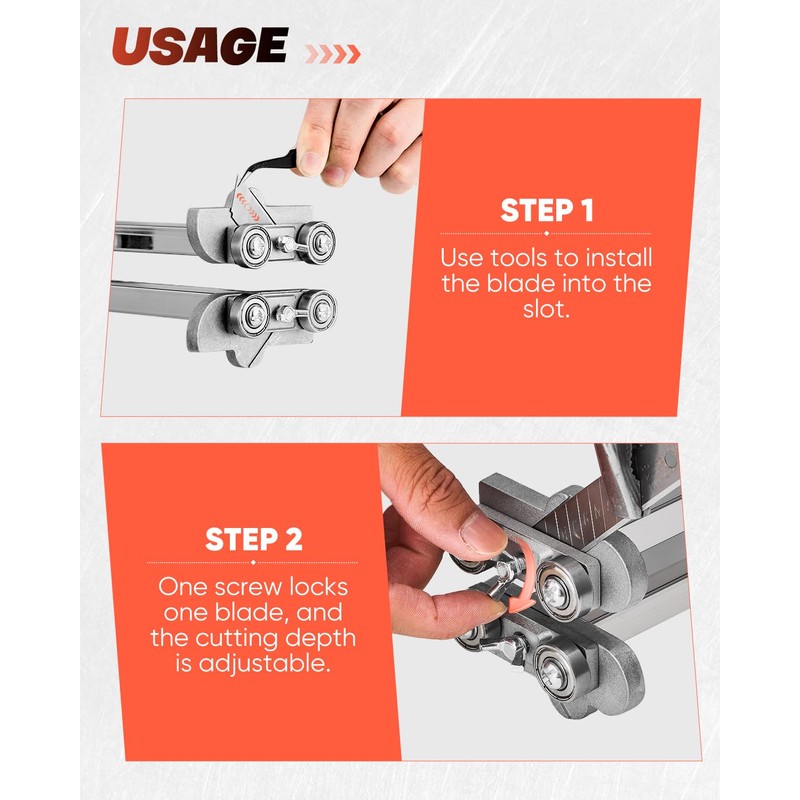 USAGE

STEP 1

Use tools to install the blade into the slot.

STEP 2

One screw locks one blade, and the cutting depth is adjustable.