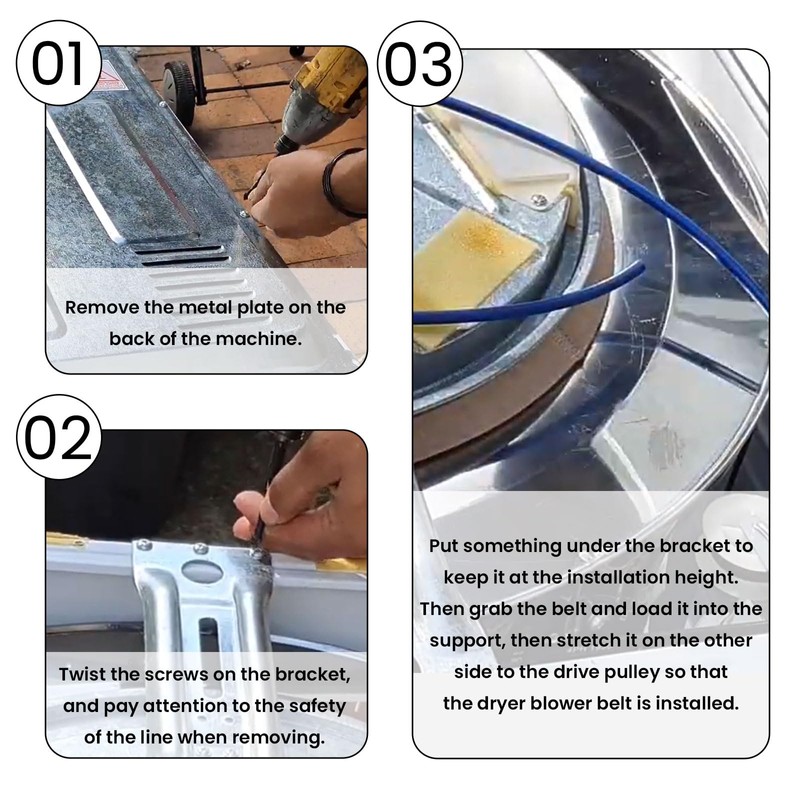 01

Remove the metal plate on the back of the machine.

02

Twist the screws on the bracket, and pay attention to the safety of the line when removing.

03

Put something under the bracket to keep it at the installation height. Then grab the belt and load it into the support, then stretch it on the other side to the drive pulley so that the dryer blower belt is installed.