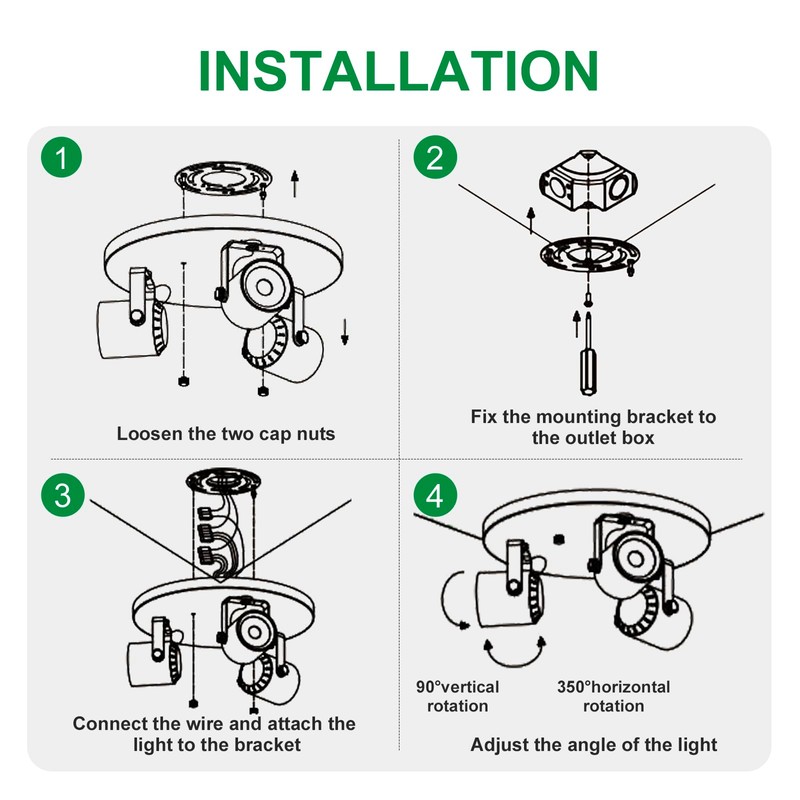 INSTALLATION

1

Loosen the two cap nuts

2

Fix the mounting bracket to the outlet box

3

Connect the wire and attach the light to the bracket

4

90°vertical rotation

350°horizontal rotation

Adjust the angle of the light