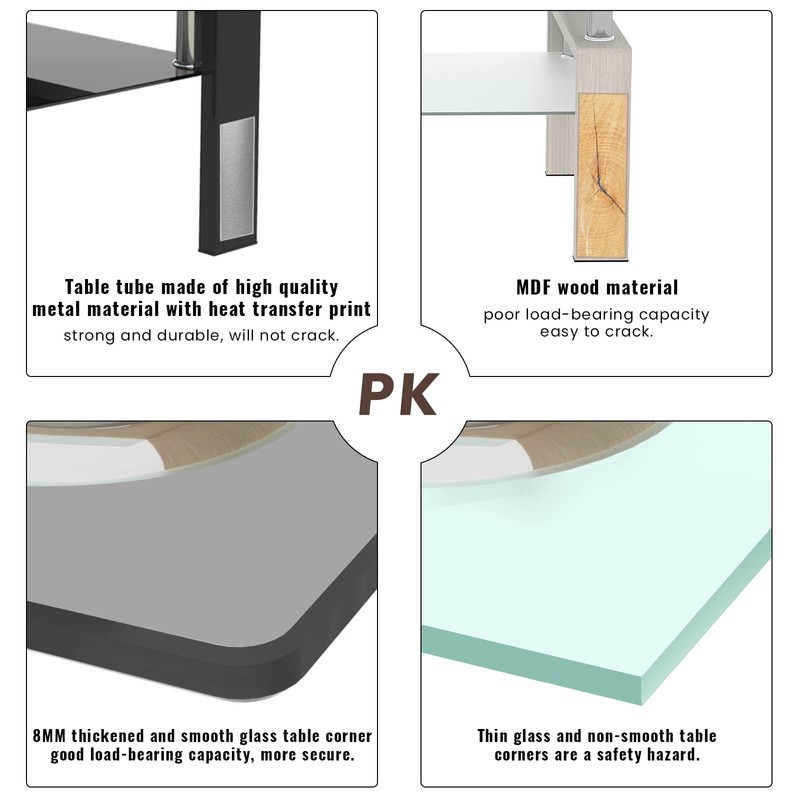 Table tube made of high quality metal material with heat transfer print
strong and durable, will not crack.

MDF wood material
poor load-bearing capacity
easy to crack.

PK

8MM thickened and smooth glass table corner
good load-bearing capacity, more secure.

Thin glass and non-smooth table corners are a safety hazard.