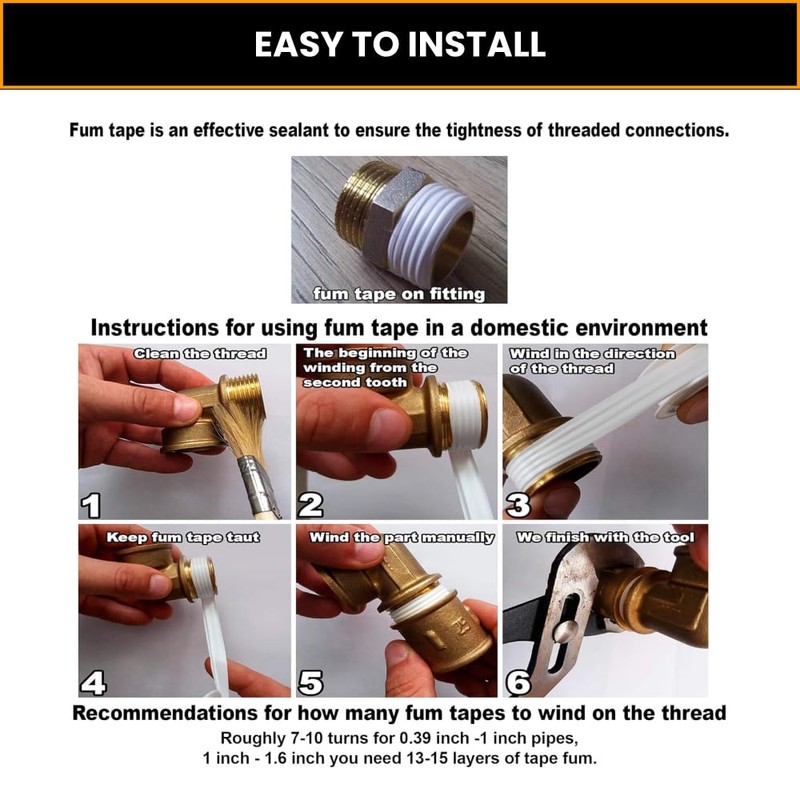 EASY TO INSTALL

Fum tape is an effective sealant to ensure the tightness of threaded connections.

fum tape on fitting

Instructions for using fum tape in a domestic environment

Clean the thread

1

The beginning of the winding from the second tooth

2

Wind in the direction of the thread

3

Keep fum tape taut

4

Wind the part manually

5

We finish with the tool

6

Recommendations for how many fum tapes to wind on the thread

Roughly 7-10 turns for 0.39 inch -1 inch pipes,
1 inch - 1.6 inch you need 13-15 layers of tape fum.