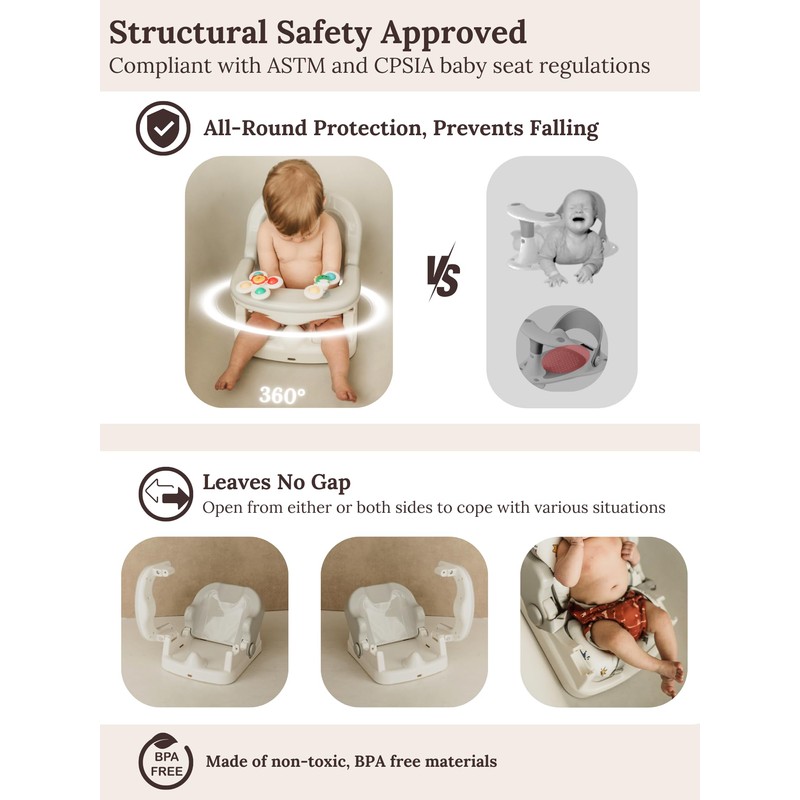 Structural Safety Approved
Compliant with ASTM and CPSIA baby seat regulations

All-Round Protection, Prevents Falling

360°

VS

Leaves No Gap
Open from either or both sides to cope with various situations

BPA FREE

Made of non-toxic, BPA free materials