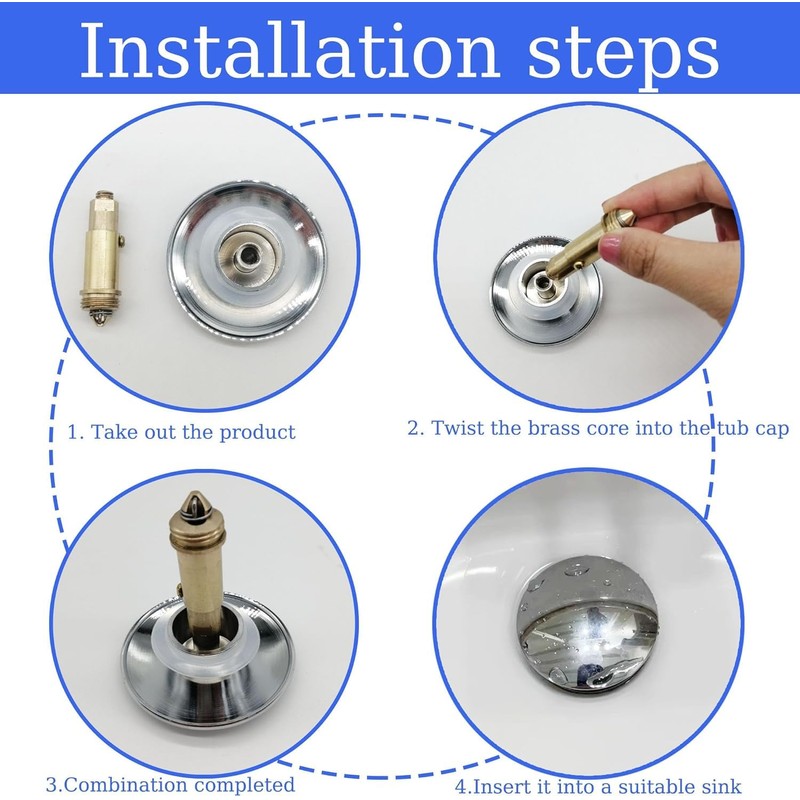 Installation steps

1. Take out the product

2. Twist the brass core into the tub cap

3.Combination completed

4.Insert it into a suitable sink