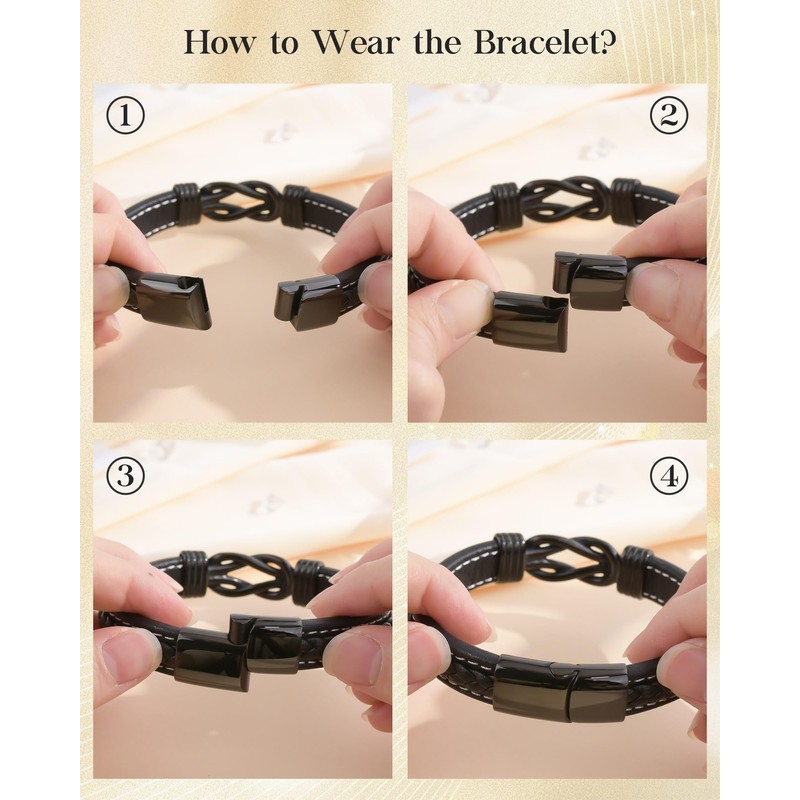 How to Wear the Bracelet?

①

②

③

④