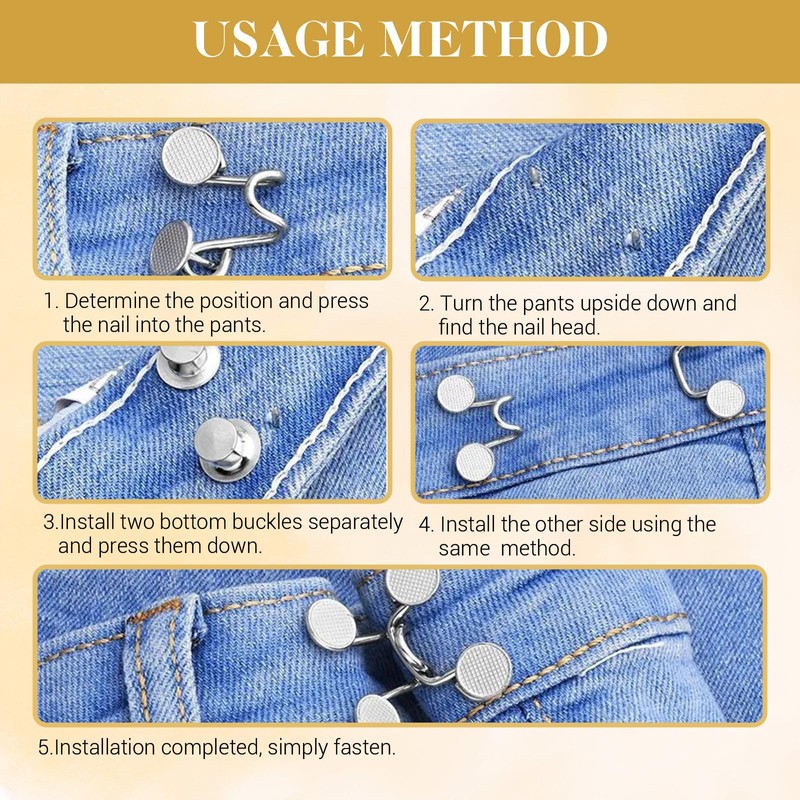 USAGE METHOD

1. Determine the position and press the nail into the pants.

2. Turn the pants upside down and find the nail head.

3.Install two bottom buckles separately and press them down.

4. Install the other side using the same method.

5.Installation completed, simply fasten.