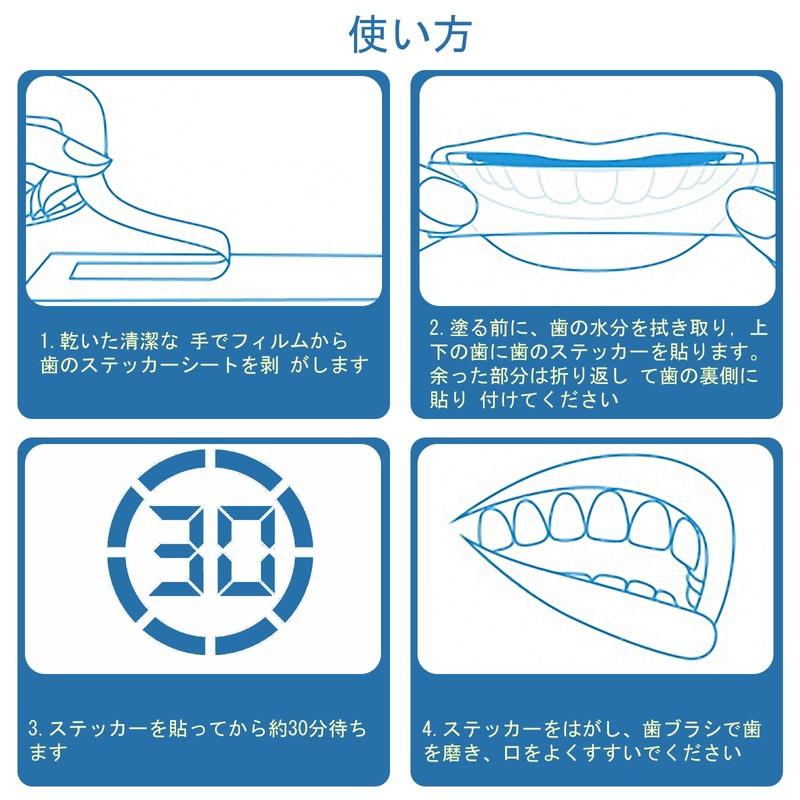 使い方

1. 乾いた清潔な 手でフィルムから歯のステッカーシートを剥 がします

2. 塗る前に、歯の水分を拭き取り，上下の歯に歯のステッカーを貼ります。余った部分は折り返し て歯の裏側に貼り 付けてください

30

3. ステッカーを貼ってから約30分待ちます

4. ステッカーをはがし、歯ブラシで歯を磨き、口をよくすすいでください