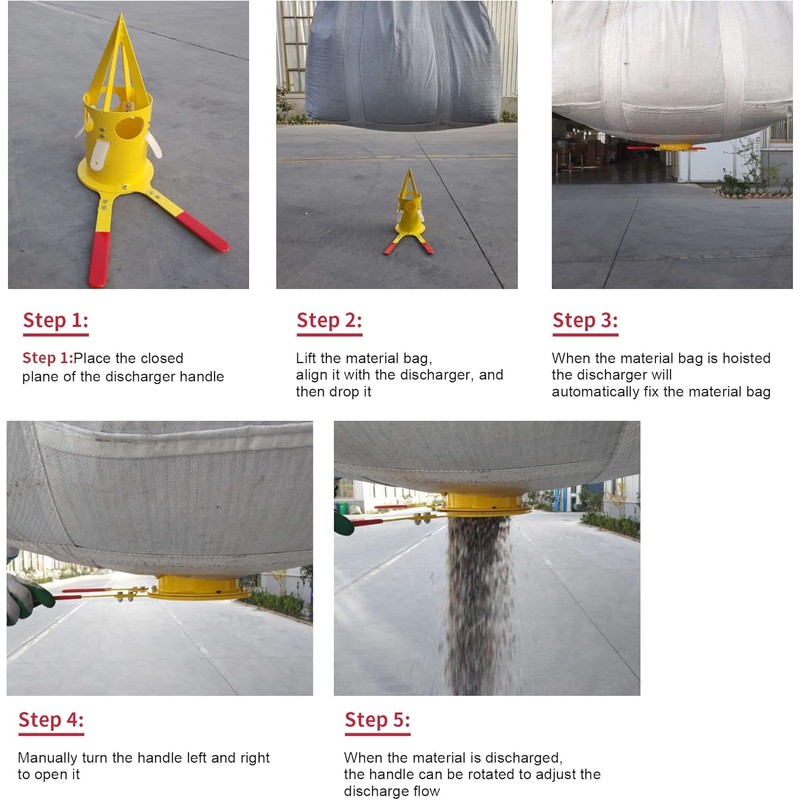 Step 1:

Step 1:Place the closed plane of the discharger handle

Step 2:

Lift the material bag, align it with the discharger, and then drop it

Step 3:

When the material bag is hoisted the discharger will automatically fix the material bag

Step 4:

Manually turn the handle left and right to open it

Step 5:

When the material is discharged, the handle can be rotated to adjust the discharge flow