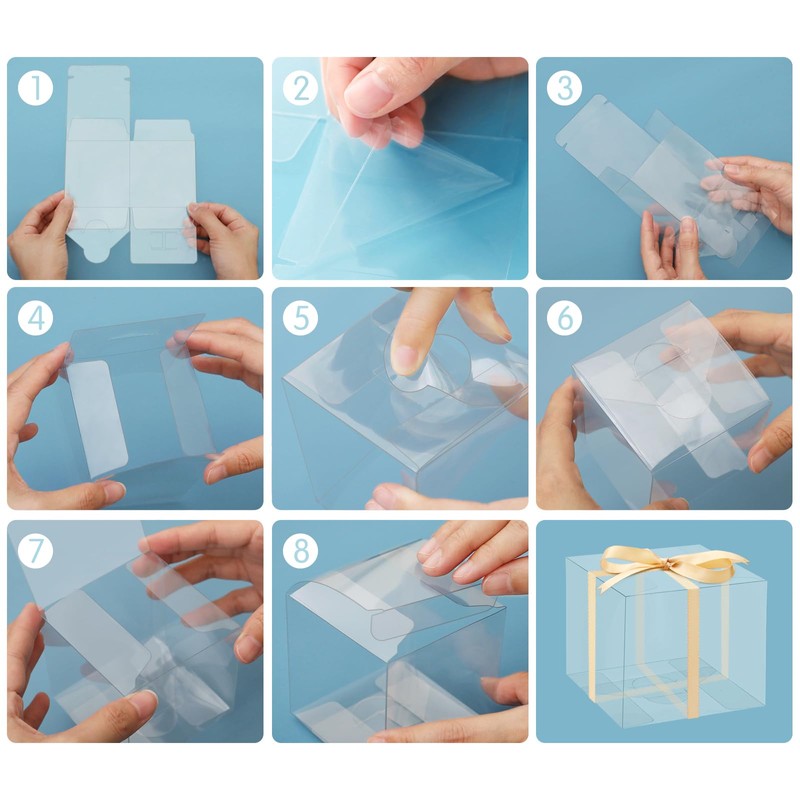 1
2
3
4
5
6
7
8