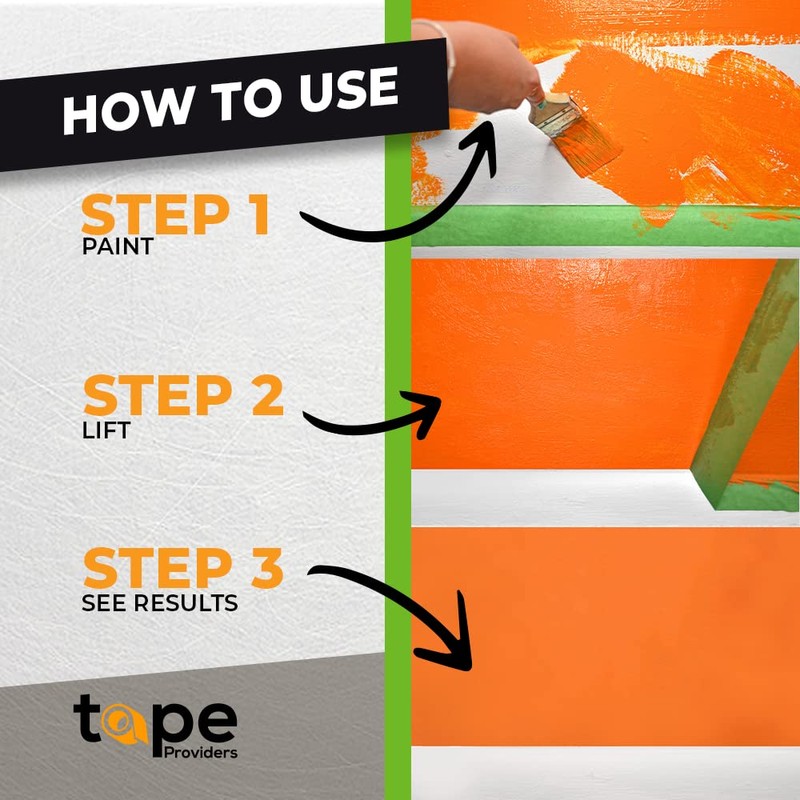 HOW TO USE

STEP 1
PAINT

STEP 2
LIFT

STEP 3
SEE RESULTS

tape
Providers