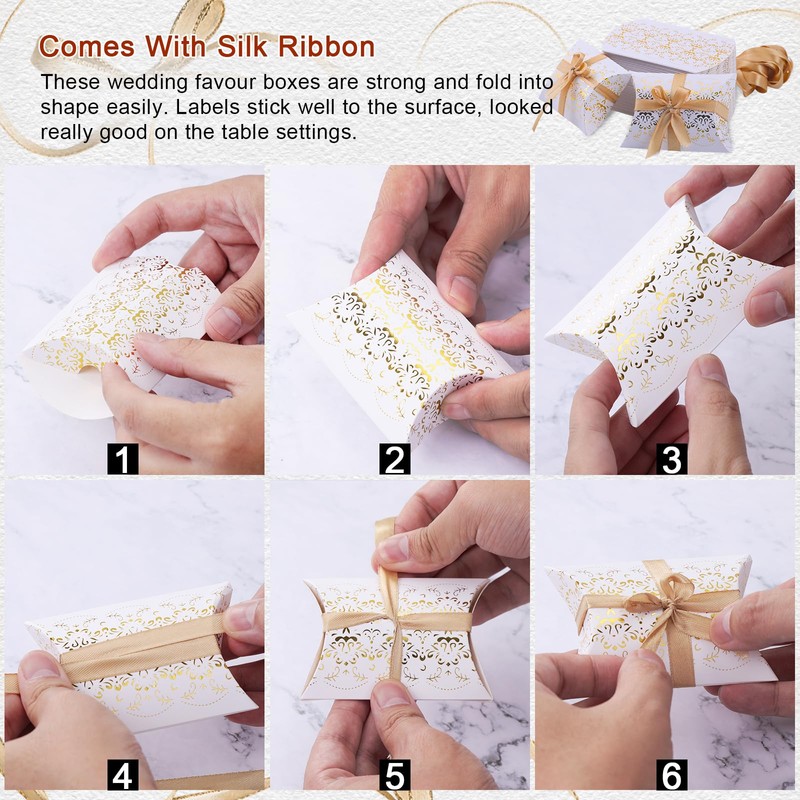 Comes With Silk Ribbon

These wedding favour boxes are strong and fold into shape easily. Labels stick well to the surface, looked really good on the table settings.

1

2

3

4

5

6