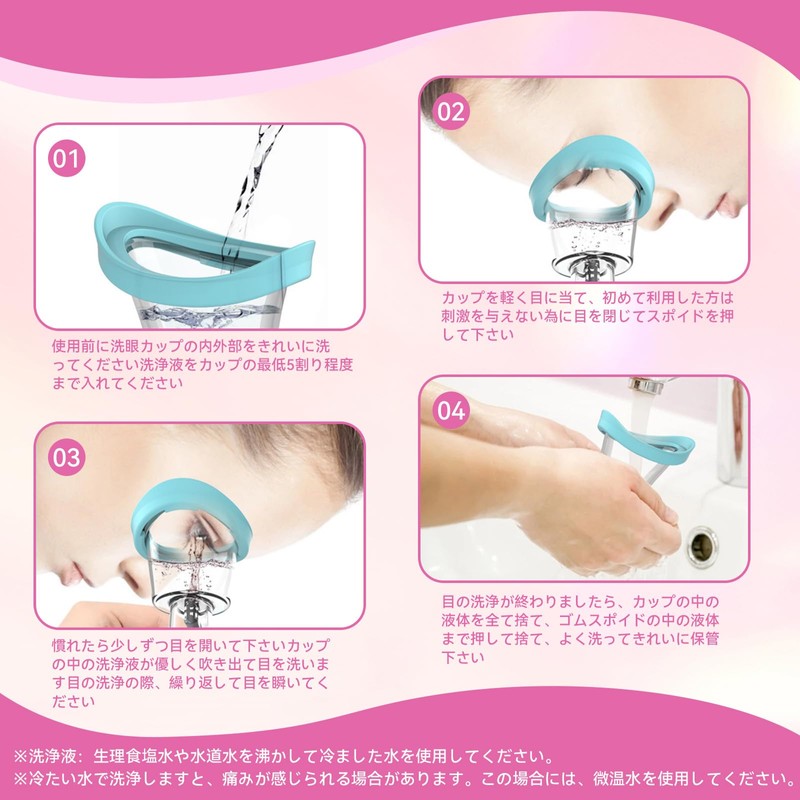 01

使用前に洗眼カップの内外部をきれいに洗ってください洗浄液をカップの最低5割り程度まで入れてください

02

カップを軽く目に当て、初めて利用した方は刺激を与えない為に目を閉じてスポイドを押して下さい

03

慣れたら少しずつ目を開いて下さいカップの中の洗浄液が優しく吹き出て目を洗います目の洗浄の際、繰り返して目を瞬いてください

04

目の洗浄が終わりましたら、カップの中の液体を全て捨て、ゴムスポイドの中の液体まで押して捨て、よく洗ってきれいに保管下さい

※洗浄液：生理食塩水や水道水を沸かして冷ました水を使用してください。
※冷たい水で洗浄しますと、痛みが感じられる場合があります。この場合には、微温水を使用してください。