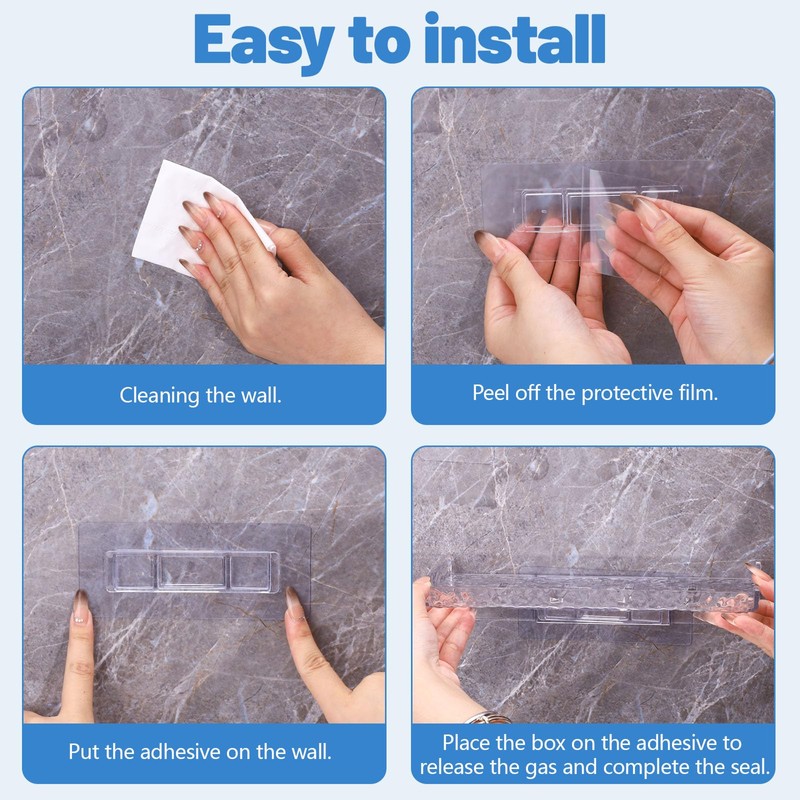 Easy to install

Cleaning the wall.

Peel off the protective film.

Put the adhesive on the wall.

Place the box on the adhesive to release the gas and complete the seal.