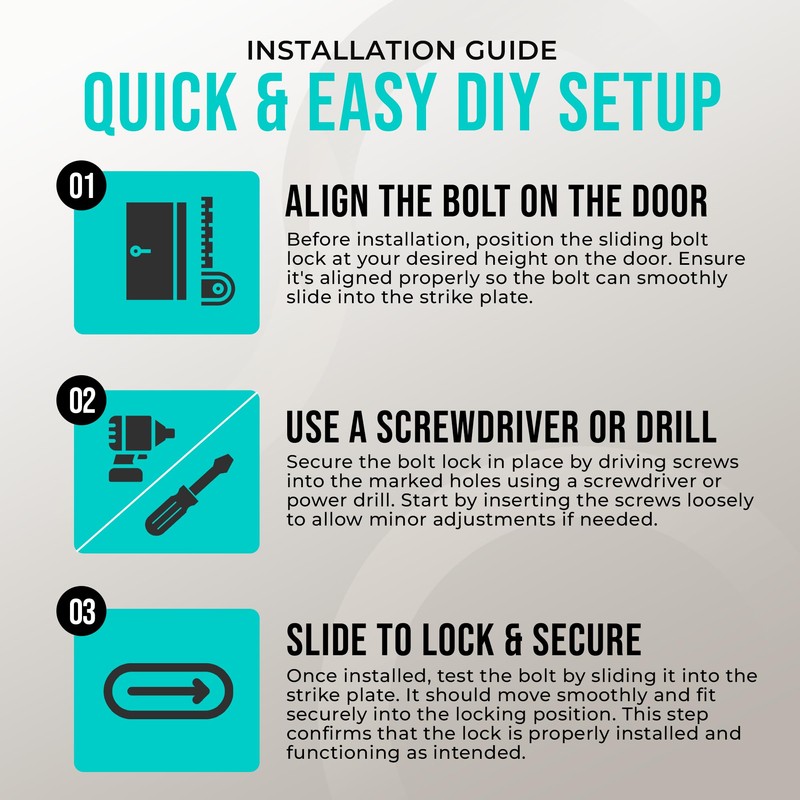 INSTALLATION GUIDE
QUICK & EASY DIY SETUP

01

ALIGN THE BOLT ON THE DOOR

Before installation, position the sliding bolt lock at your desired height on the door. Ensure it's aligned properly so the bolt can smoothly slide into the strike plate.

02

USE A SCREWDRIVER OR DRILL

Secure the bolt lock in place by driving screws into the marked holes using a screwdriver or power drill. Start by inserting the screws loosely to allow minor adjustments if needed.

03

SLIDE TO LOCK & SECURE

Once installed, test the bolt by sliding it into the strike plate. It should move smoothly and fit securely into the locking position. This step confirms that the lock is properly installed and functioning as intended.