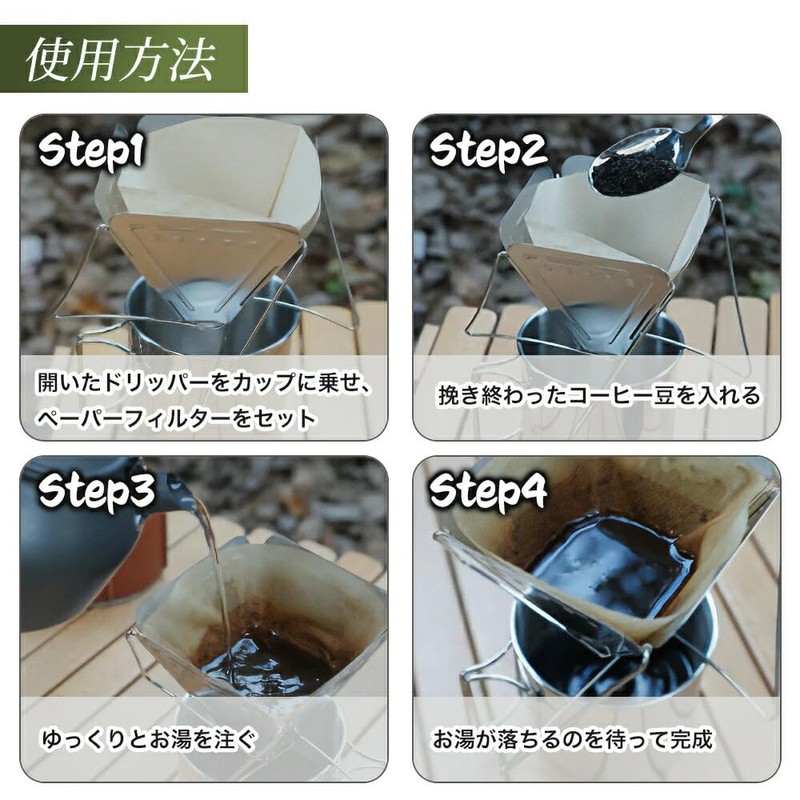 使用方法

Step1

開いたドリッパーをカップに乗せ、ペーパーフィルターをセット

Step2

挽き終わったコーヒー豆を入れる

Step3

ゆっくりとお湯を注ぐ

Step4

お湯が落ちるのを待って完成